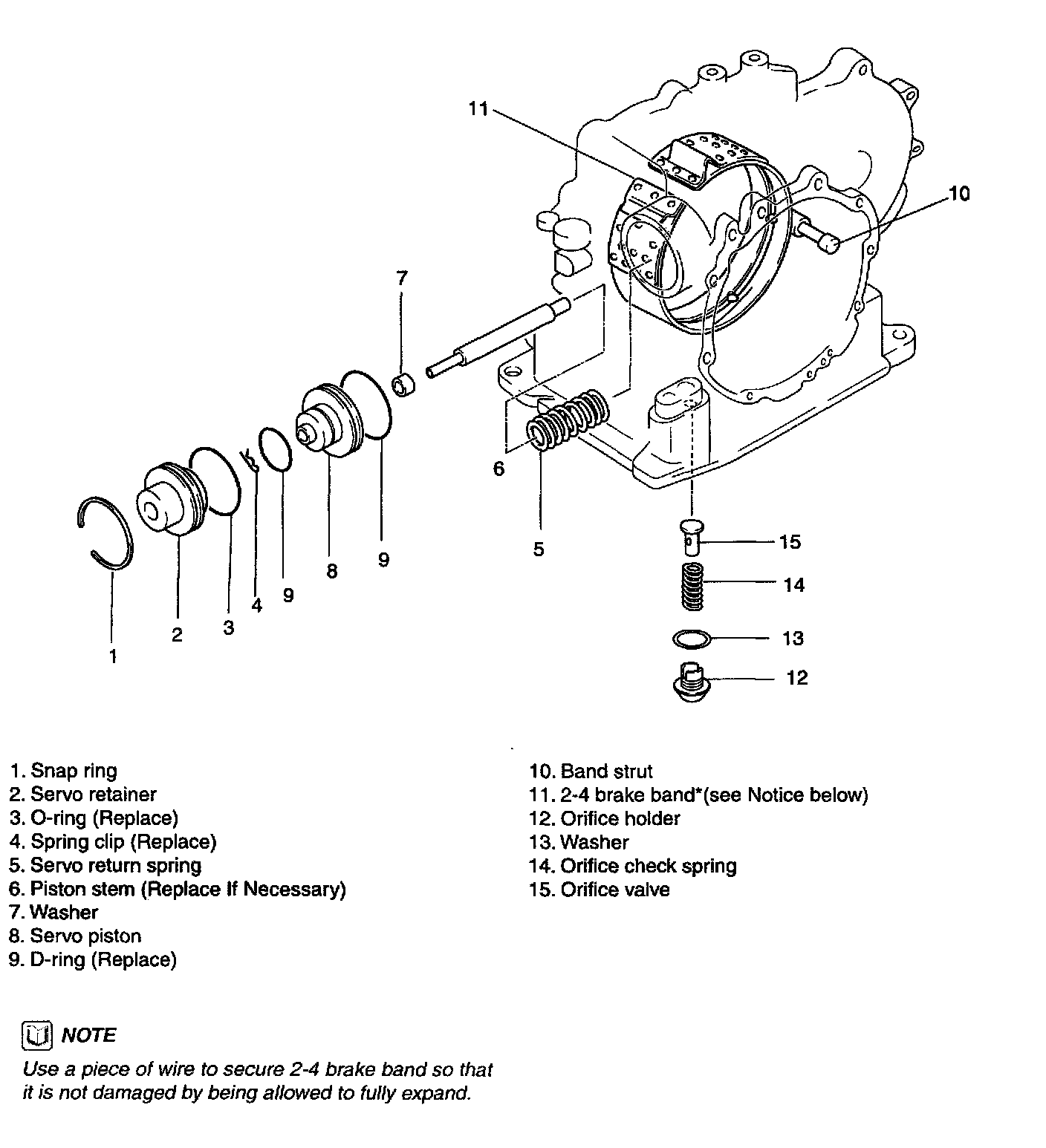 11

10

7

6

5

15

14

13

12

1

2

3

4

9

8

9

1. Snap ring
2. Servo retainer
3. O-ring (Replace)
4. Spring clip (Replace)
5. Servo return spring
6. Piston stem (Replace If Necessary)
7. Washer
8. Servo piston
9. D-ring (Replace)

10. Band strut
11. 2-4 brake band*(see Notice below)
12. Orifice holder
13. Washer
14. Orifice check spring
15. Orifice valve

NOTE
Use a piece of wire to secure 2-4 brake band so that it is not damaged by being allowed to fully expand.