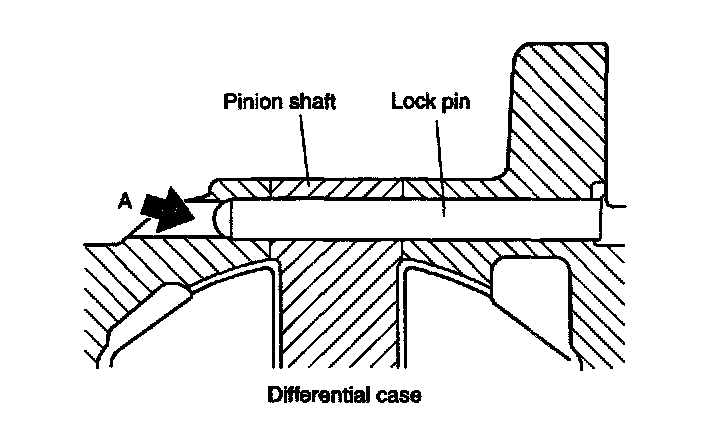 Pinion shaft

Lock pin

A

Differential case