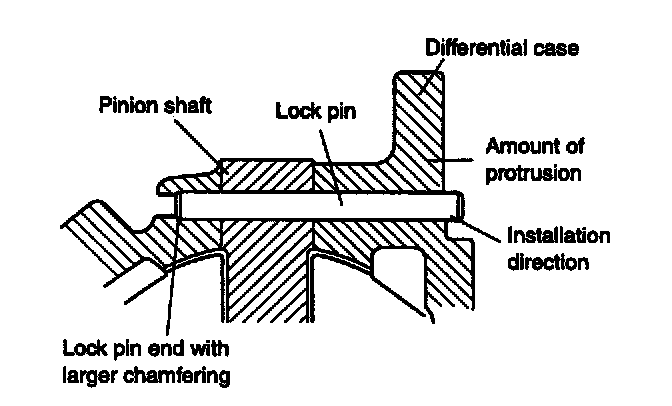 Differential case

Pinion shaft

Lock pin

Amount of protrusion

Installation direction

Lock pin end with larger chamfering