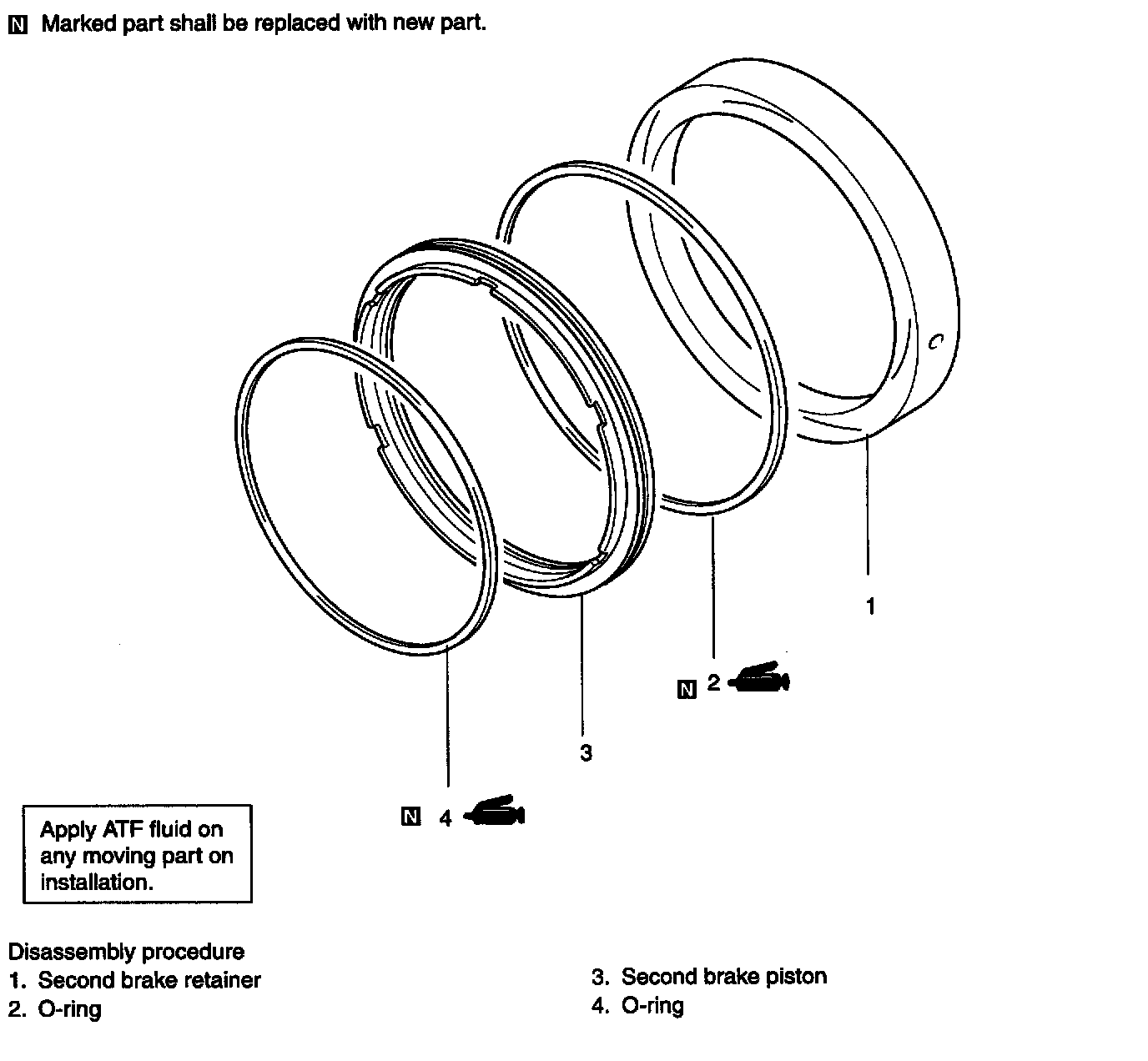 N Marked part shall be replaced with new part.

1

N 2

3

N 4

Apply ATF fluid on any moving part on installation.

Disassembly procedure
1. Second brake retainer
2. O-ring

3. Second brake piston
4. O-ring