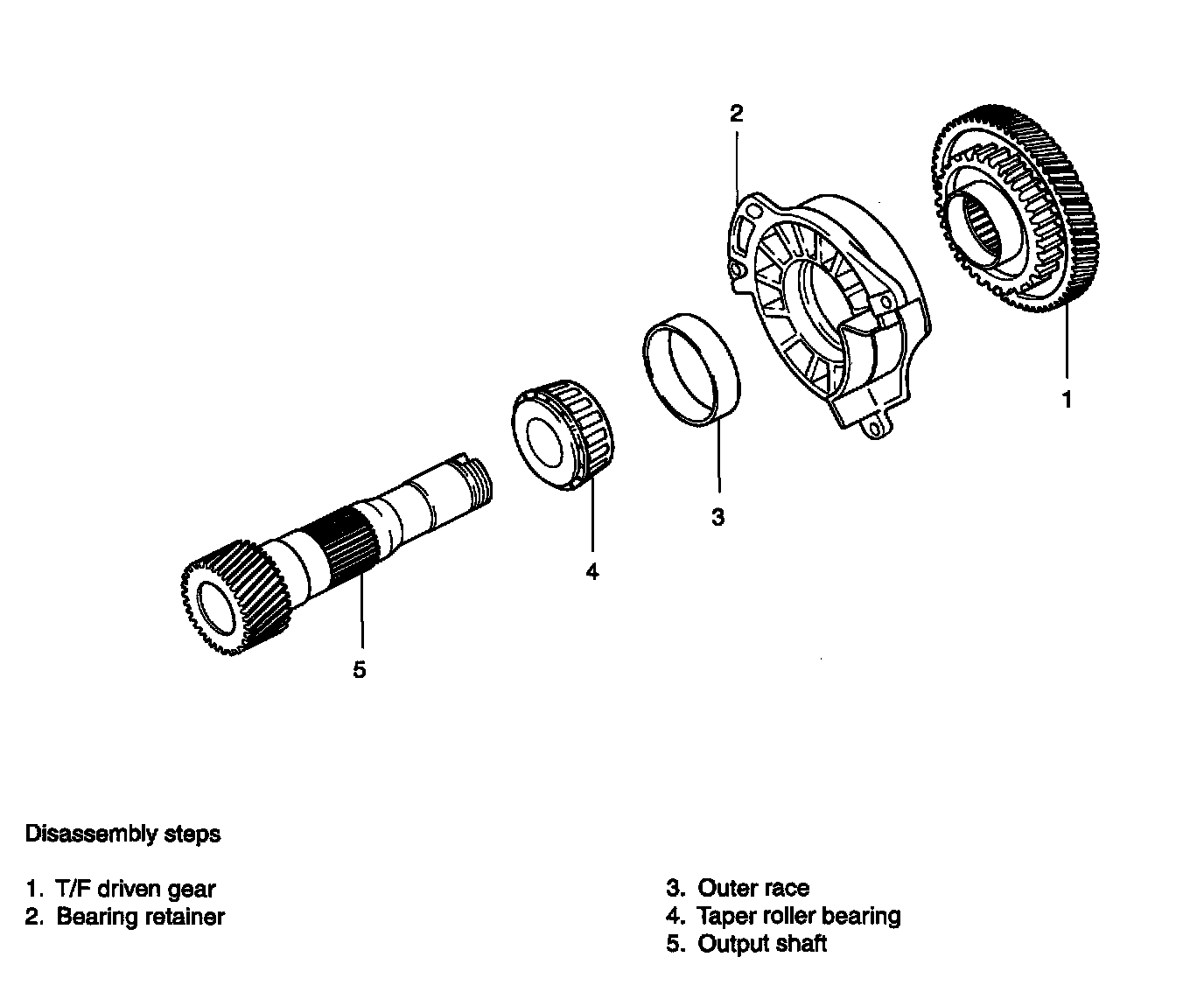 2

1

3

4

5

Disassembly steps

1. T/F driven gear
2. Bearing retainer

3. Outer race
4. Taper roller bearing
5. Output shaft