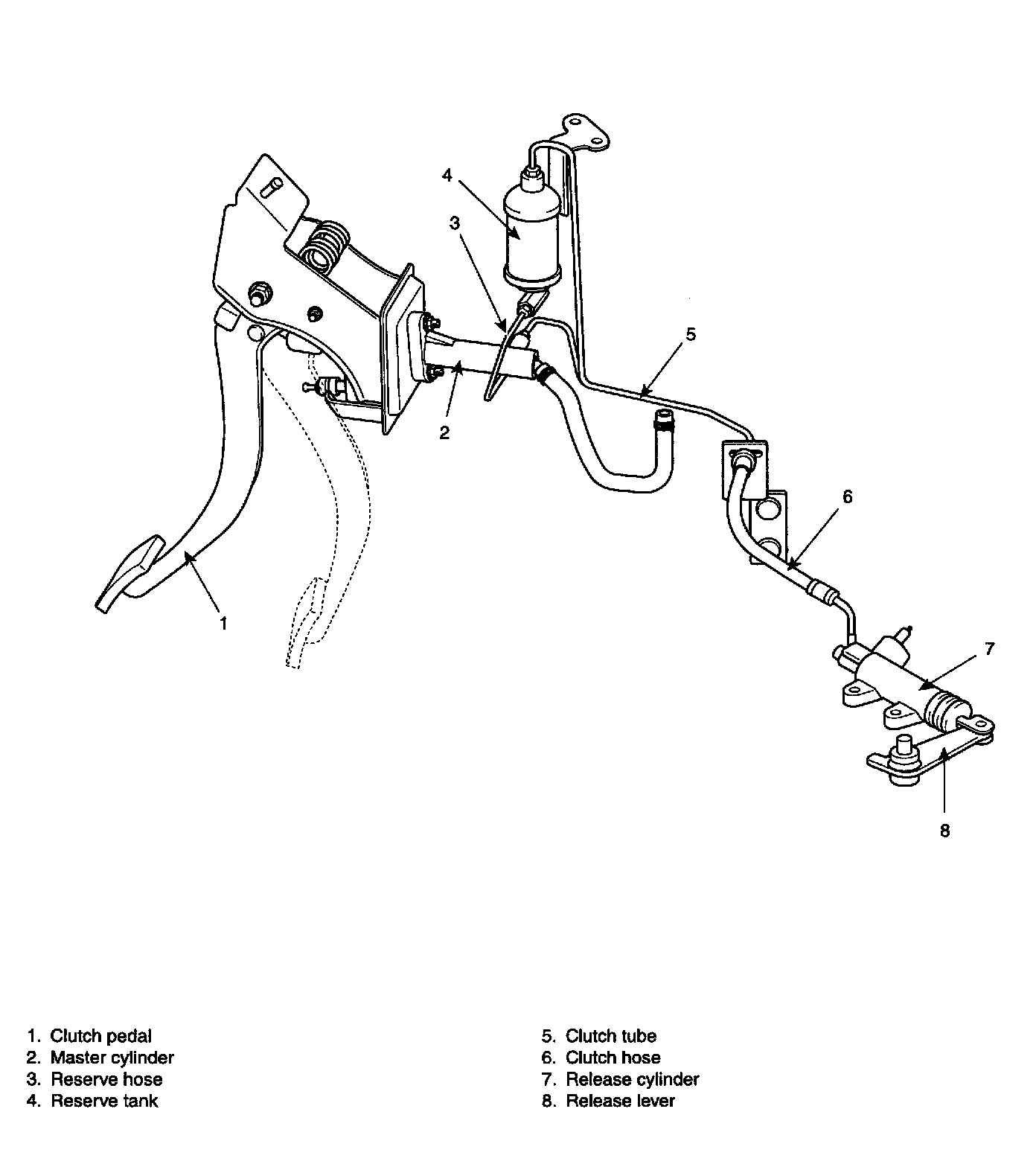 4
3
5
2
6
1
7
8

1. Clutch pedal
2. Master cylinder
3. Reserve hose
4. Reserve tank

5. Clutch tube
6. Clutch hose
7. Release cylinder
8. Release lever