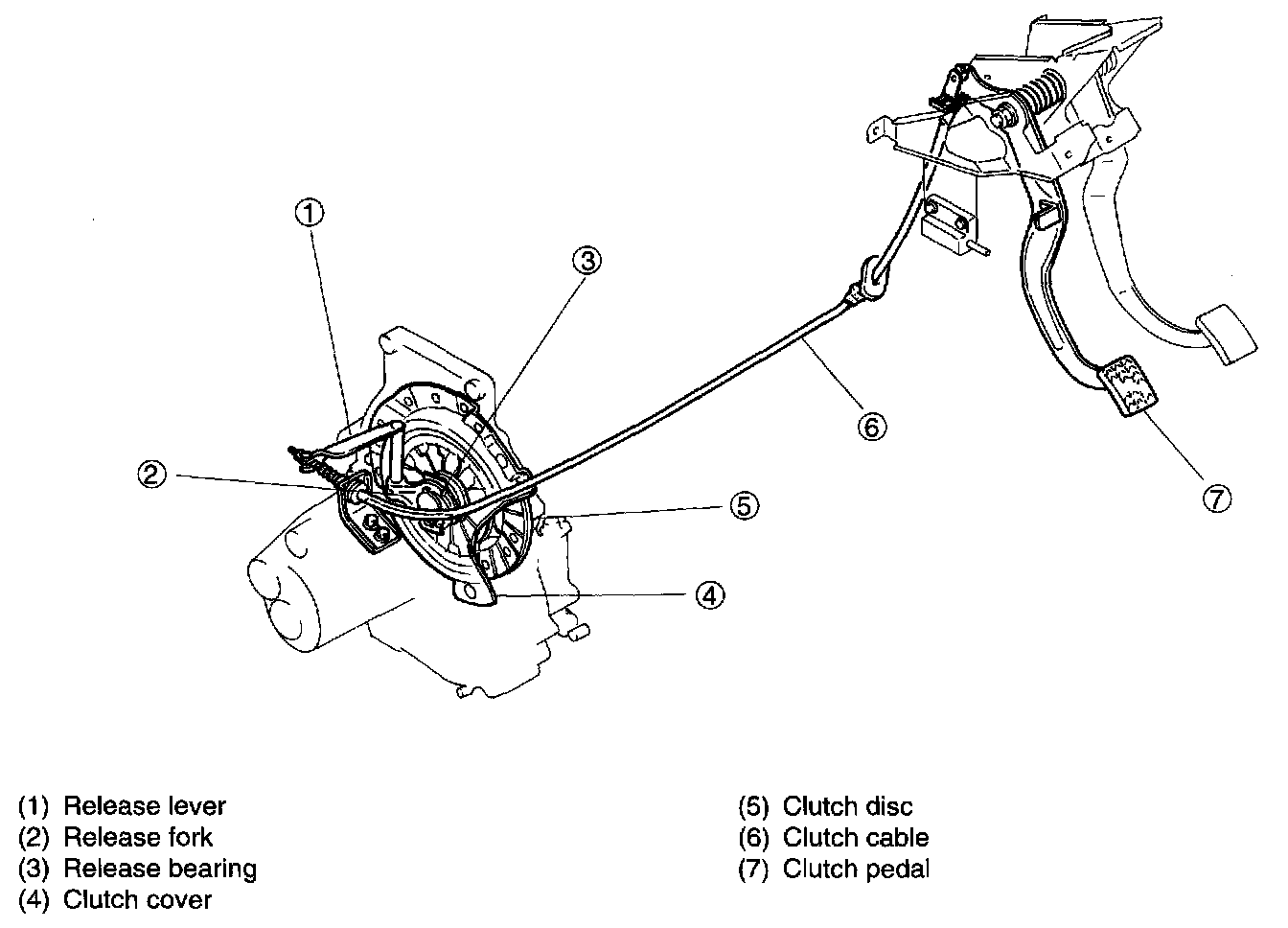 1
3
2
6
5
7
4

(1) Release lever
(2) Release fork
(3) Release bearing
(4) Clutch cover

(5) Clutch disc
(6) Clutch cable
(7) Clutch pedal