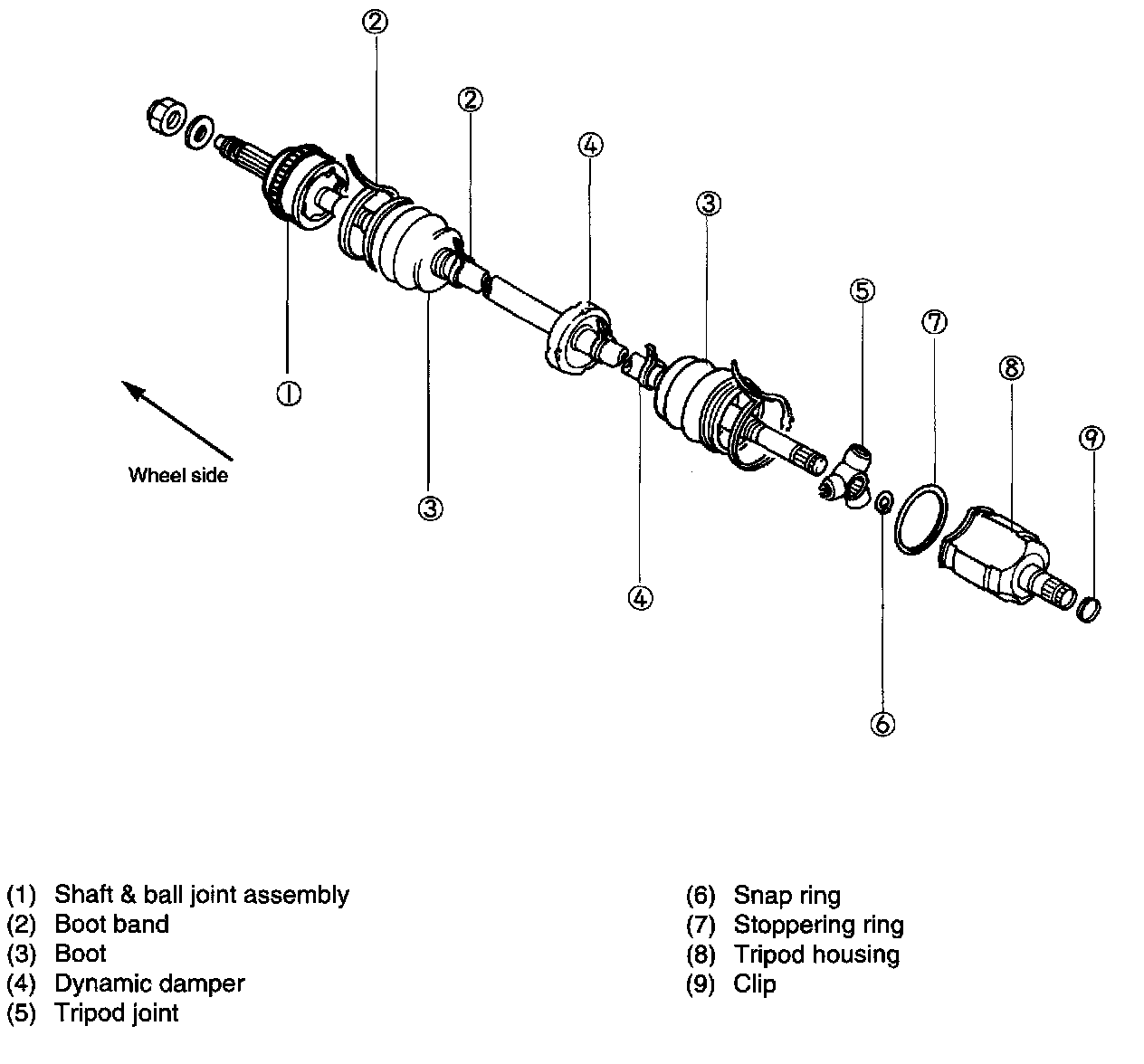 ②
②
④
③
⑤
⑦
⑧
⑨
①
Wheel side
③
④
⑥

(1) Shaft & ball joint assembly
(2) Boot band
(3) Boot
(4) Dynamic damper
(5) Tripod joint

(6) Snap ring
(7) Stoppering ring
(8) Tripod housing
(9) Clip