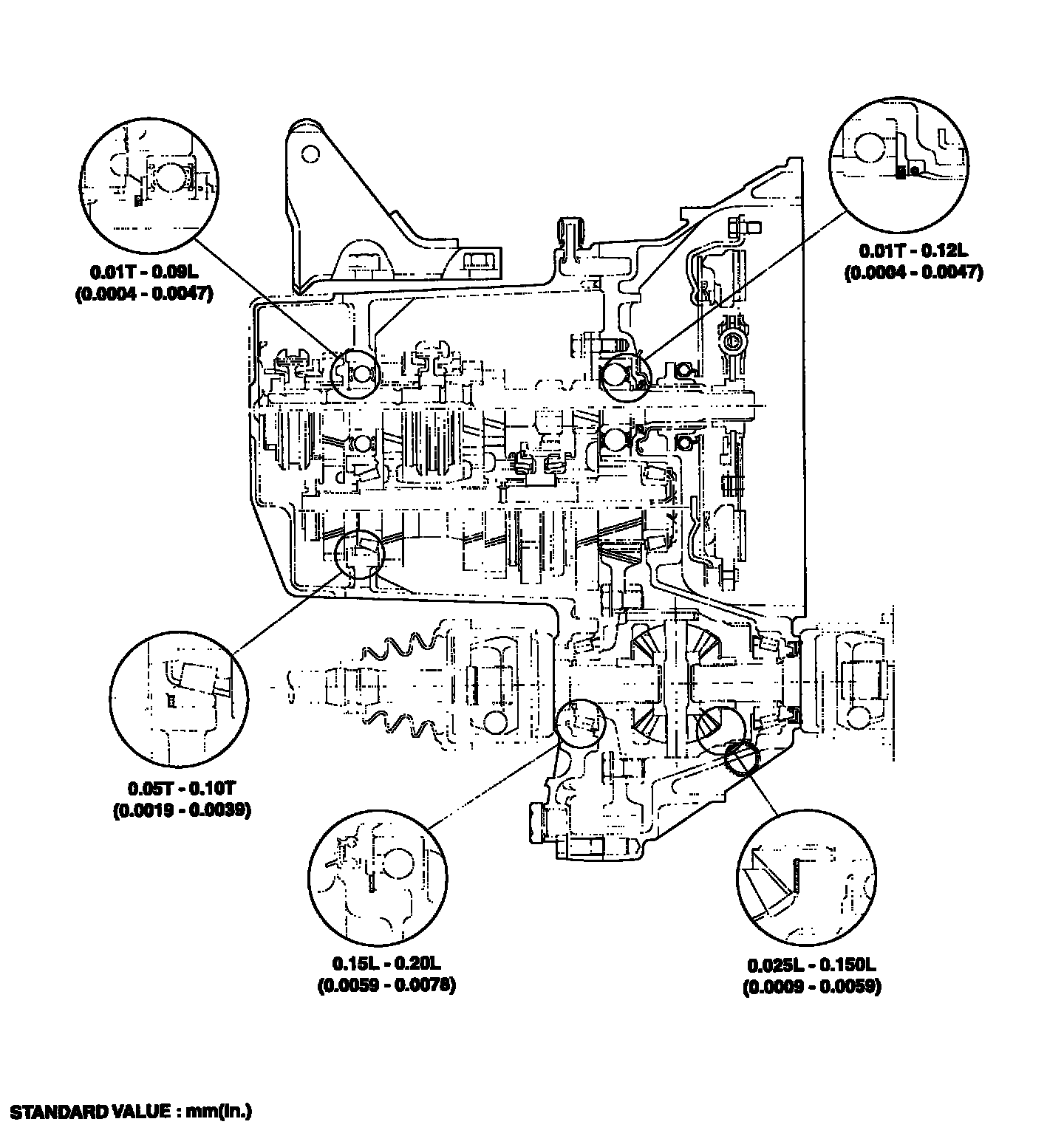 0.01T - 0.09L
(0.0004 - 0.0047)

0.01T - 0.12L
(0.0004 - 0.0047)

0.05T - 0.10T
(0.0019 - 0.0039)

0.15L - 0.20L
(0.0059 - 0.0078)

0.025L - 0.150L
(0.0009 - 0.0059)

STANDARD VALUE : mm(in.)