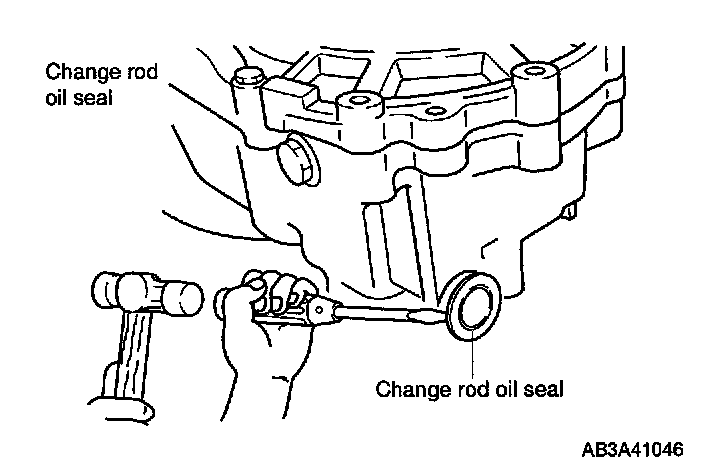 Change rod oil seal

Change rod oil seal

AB3A41046