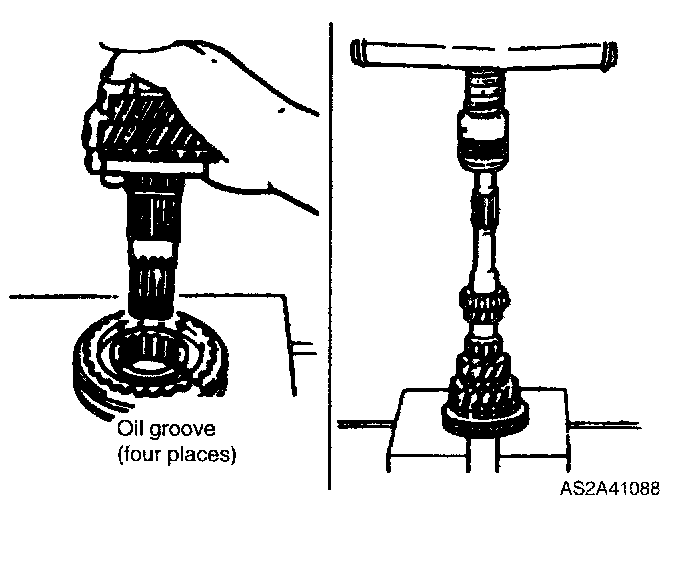 Oil groove
(four places)

AS2A41088