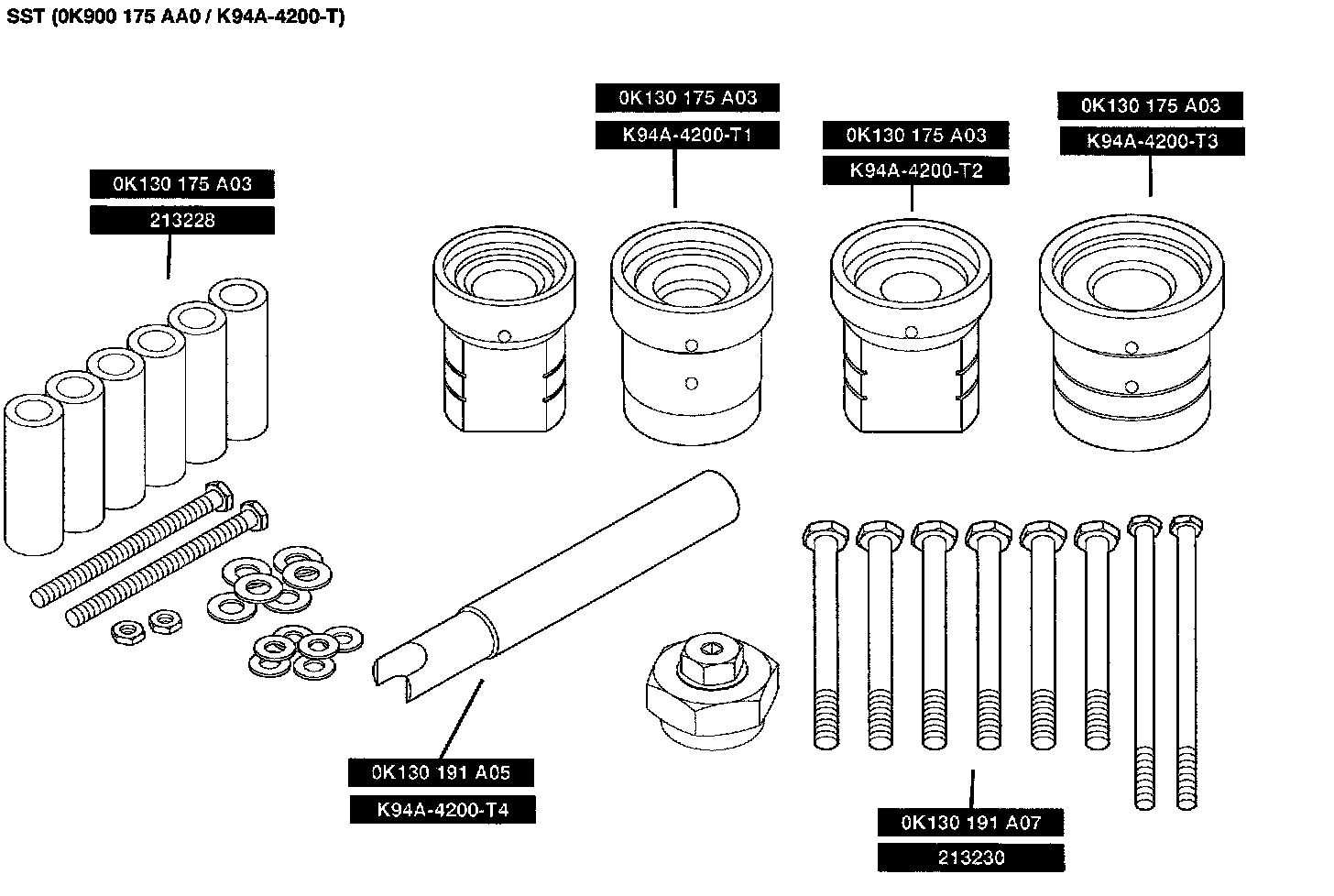 SST (0K900 175 AA0 / K94A-4200-T)

0K130 175 A03
213228

0K130 175 A03
K94A-4200-T1

0K130 175 A03
K94A-4200-T2

0K130 175 A03
K94A-4200-T3

0K130 191 A05
K94A-4200-T4

0K130 191 A07
213230