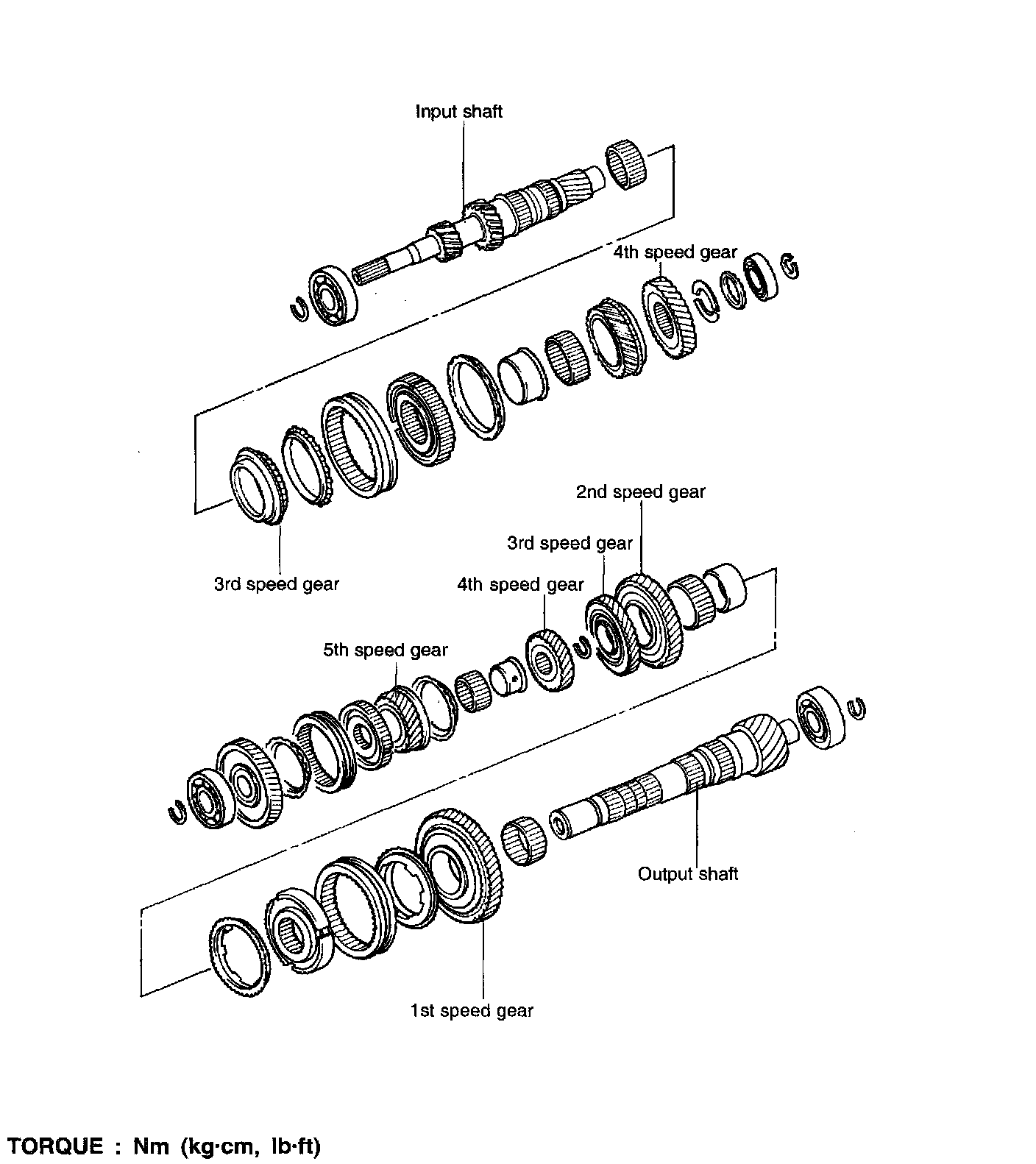 Input shaft

4th speed gear

2nd speed gear

3rd speed gear

3rd speed gear

4th speed gear

5th speed gear

Output shaft

1st speed gear

TORQUE : Nm (kg·cm, lb·ft)