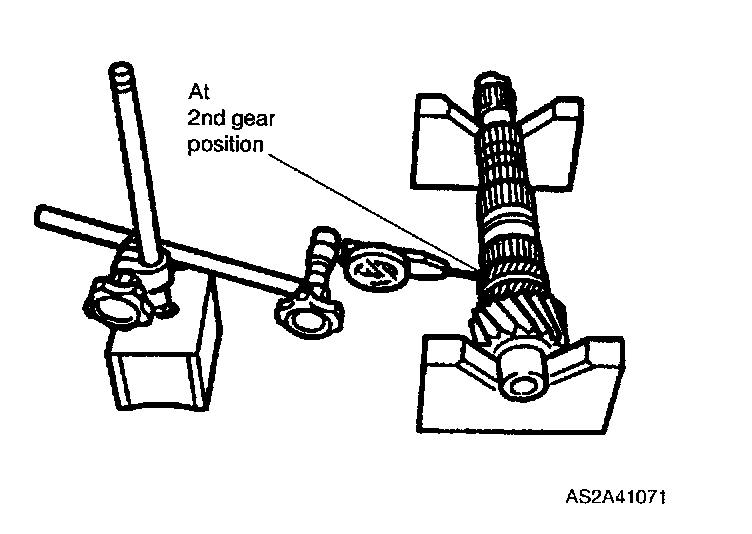 At
2nd gear
position

AS2A41071