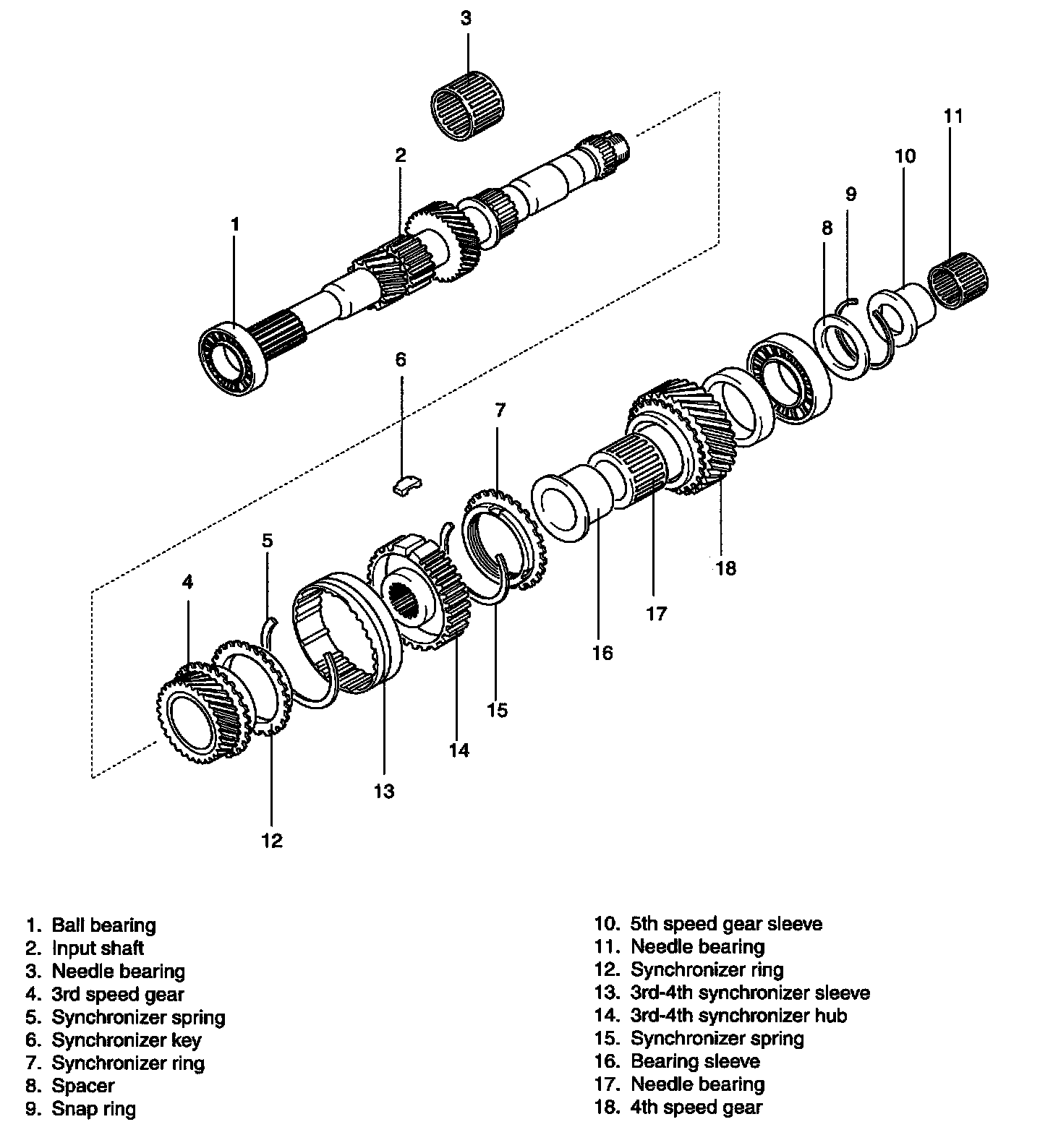 3

2

11

10

9

1

8

6

7

5

4

18

17

16

15

14

13

12

1. Ball bearing
2. Input shaft
3. Needle bearing
4. 3rd speed gear
5. Synchronizer spring
6. Synchronizer key
7. Synchronizer ring
8. Spacer
9. Snap ring

10. 5th speed gear sleeve
11. Needle bearing
12. Synchronizer ring
13. 3rd-4th synchronizer sleeve
14. 3rd-4th synchronizer hub
15. Synchronizer spring
16. Bearing sleeve
17. Needle bearing
18. 4th speed gear