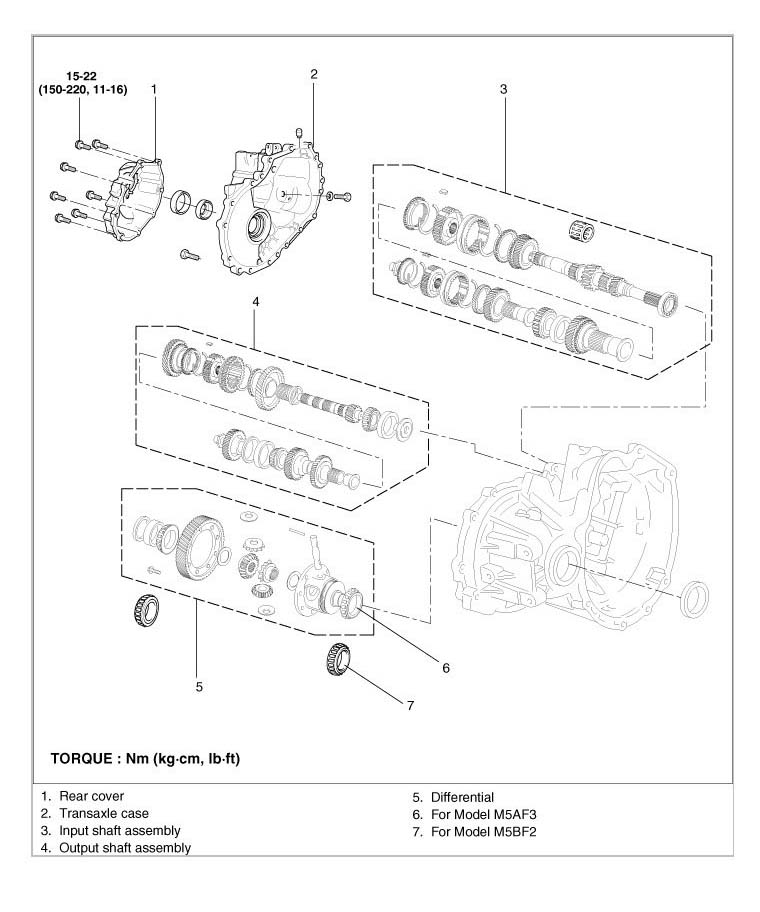 15-22
(150-220, 11-16)

1

2

3

4

5

6

7

TORQUE : Nm (kg·cm, lb·ft)

1. Rear cover
2. Transaxle case
3. Input shaft assembly
4. Output shaft assembly

5. Differential
6. For Model M5AF3
7. For Model M5BF2