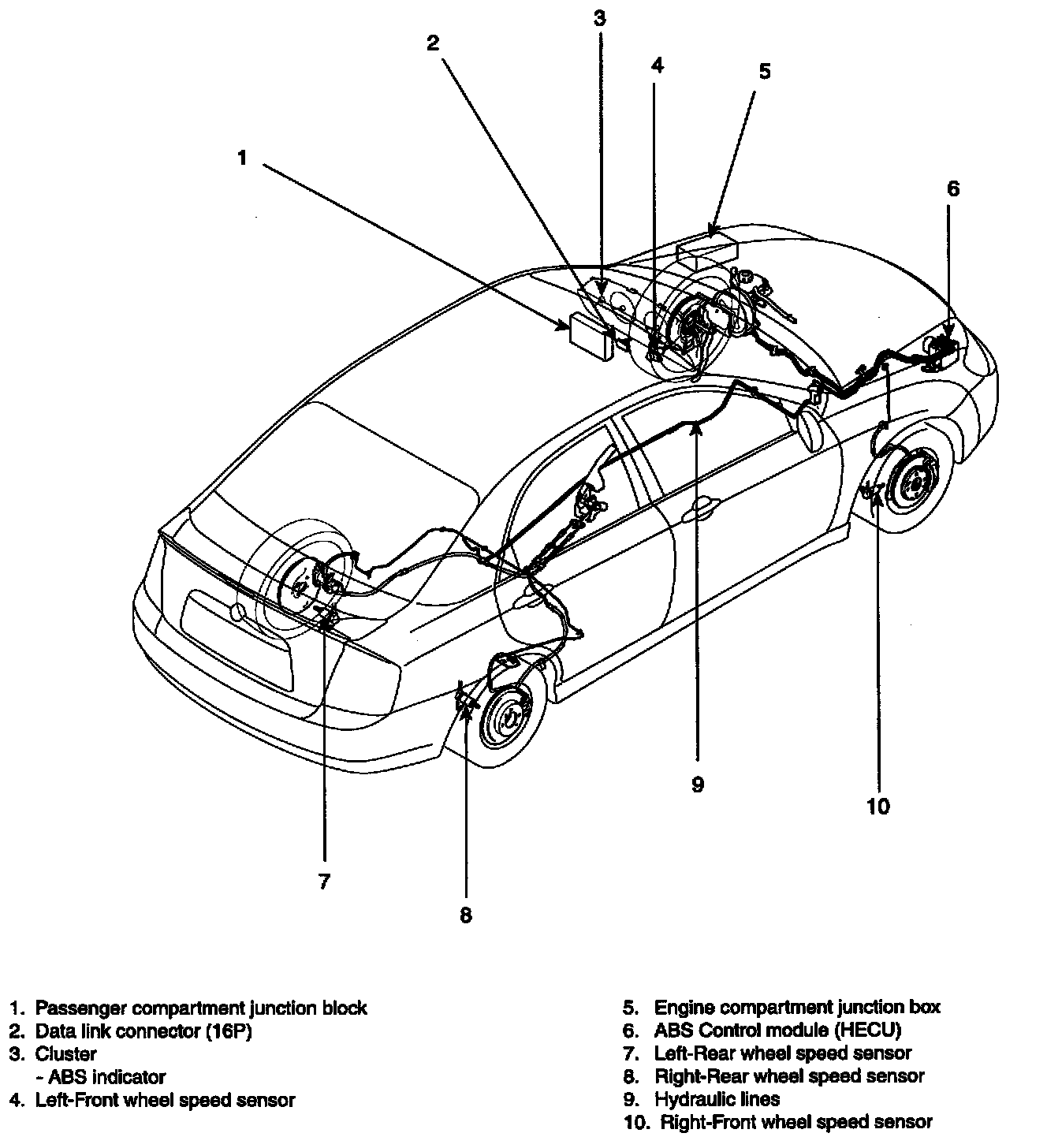 3
2
4
5
1
6
9
10
7
8

1. Passenger compartment junction block
2. Data link connector (16P)
3. Cluster
- ABS indicator
4. Left-Front wheel speed sensor

5. Engine compartment junction box
6. ABS Control module (HECU)
7. Left-Rear wheel speed sensor
8. Right-Rear wheel speed sensor
9. Hydraulic lines
10. Right-Front wheel speed sensor