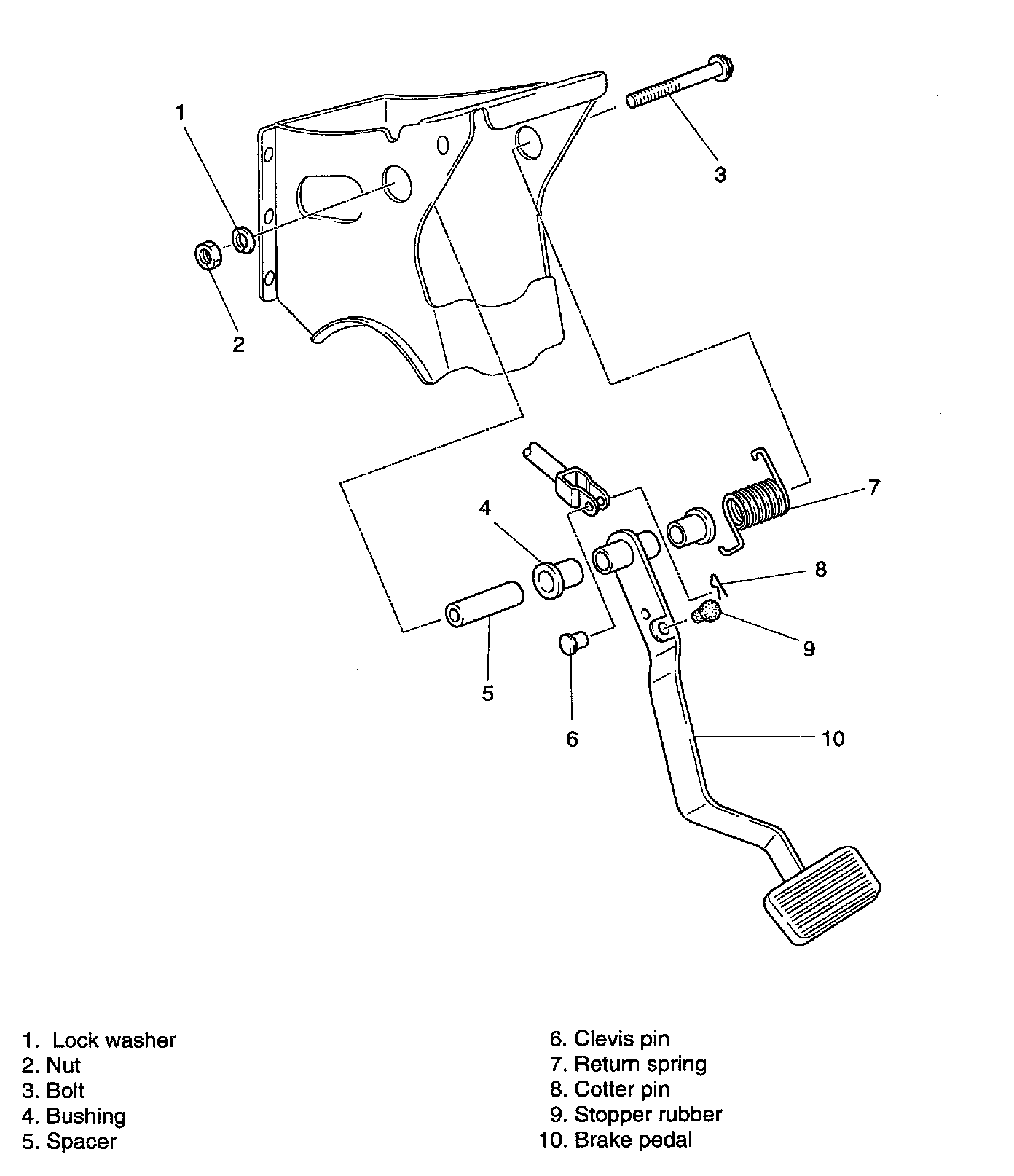 1

3

2

4

7

8

9

5

6

10

1. Lock washer
2. Nut
3. Bolt
4. Bushing
5. Spacer

6. Clevis pin
7. Return spring
8. Cotter pin
9. Stopper rubber
10. Brake pedal