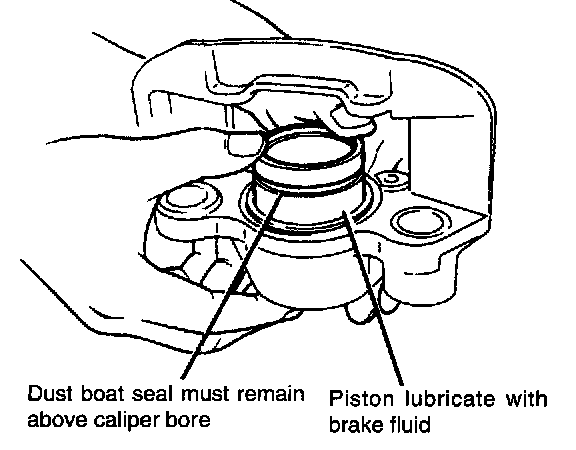 Dust boat seal must remain above caliper bore

Piston lubricate with brake fluid