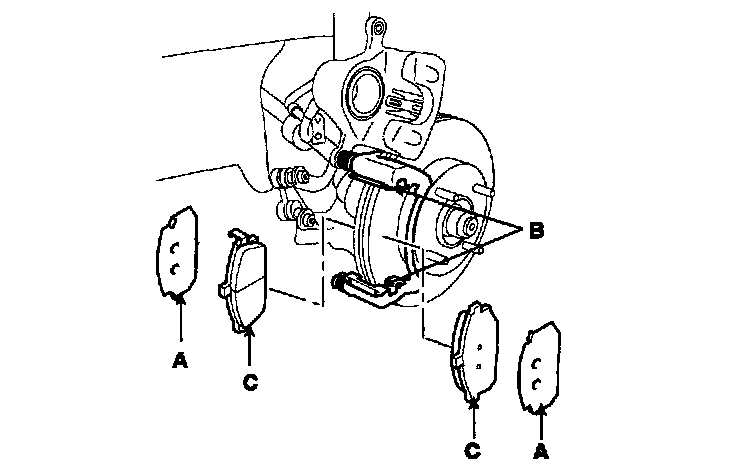 B
A
C
C
A