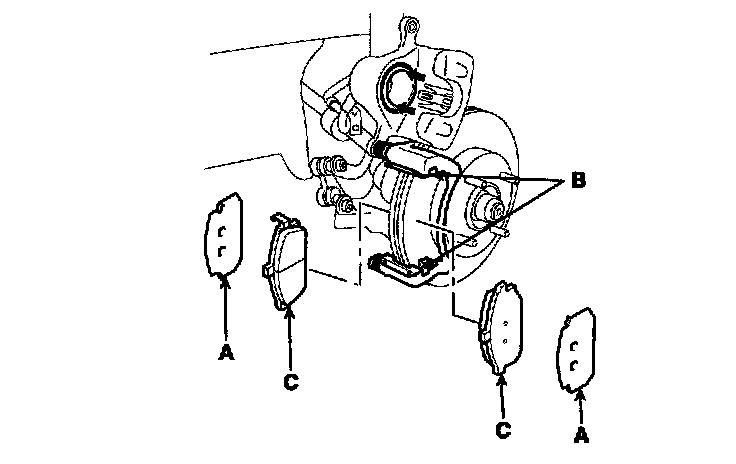 B
A
C
C
A