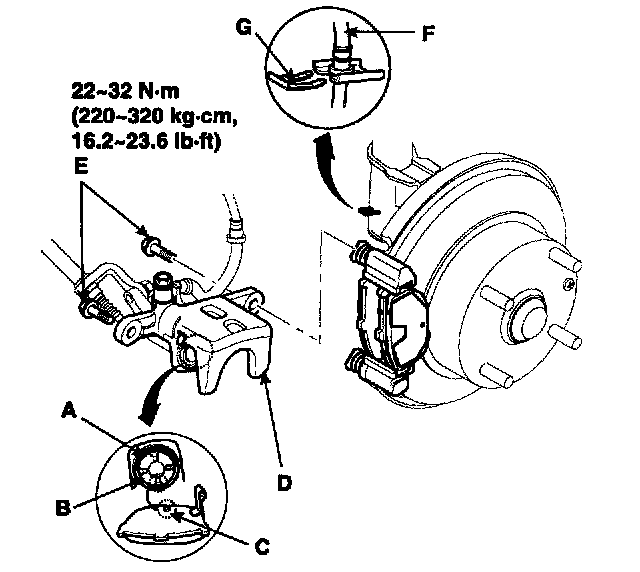 G
F
22~32 N·m
(220~320 kg·cm,
16.2~23.6 lb·ft)
E
A
B
C
D