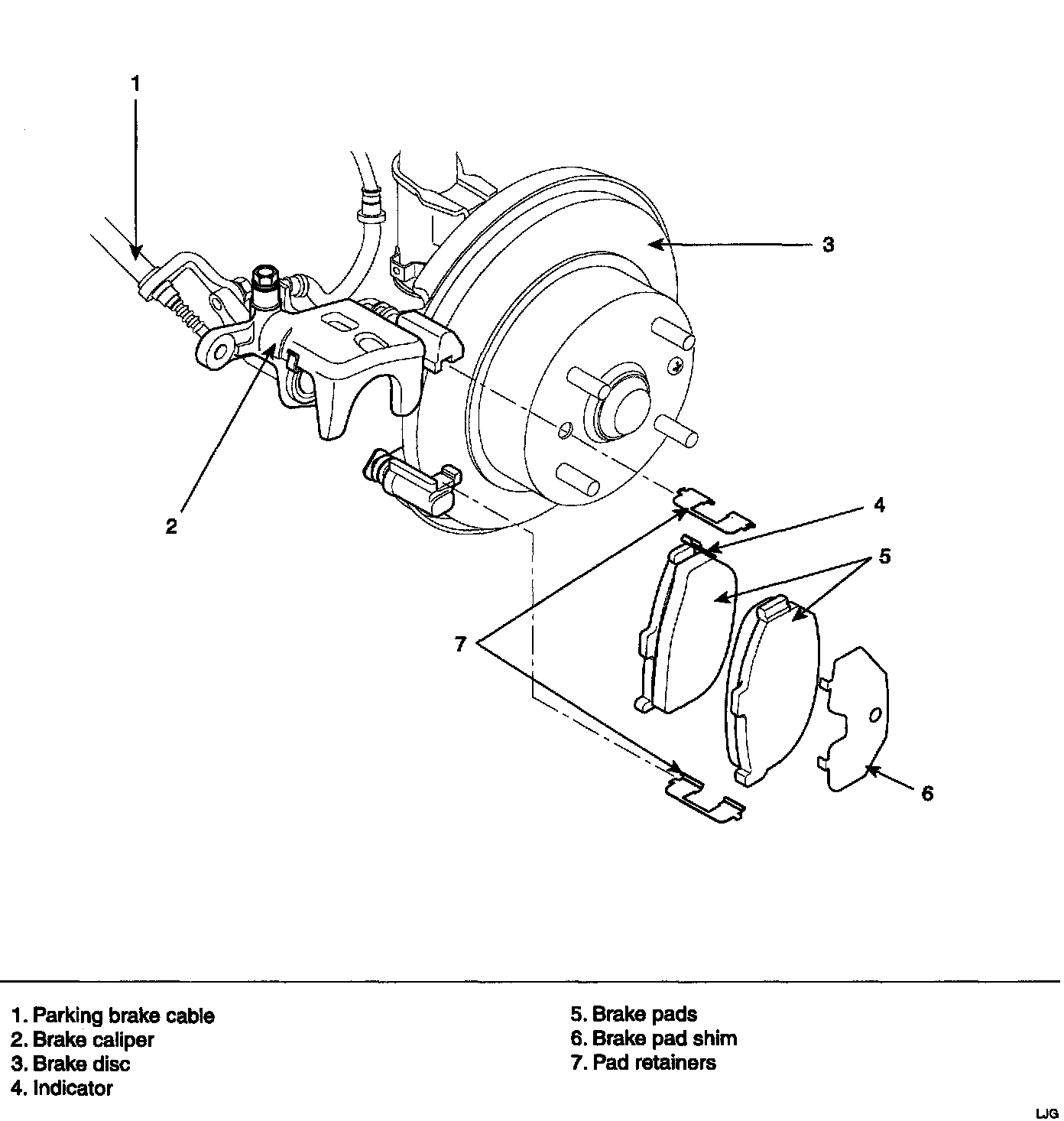 1
3
2
4
5
7
6

1. Parking brake cable
2. Brake caliper
3. Brake disc
4. Indicator

5. Brake pads
6. Brake pad shim
7. Pad retainers

LJG