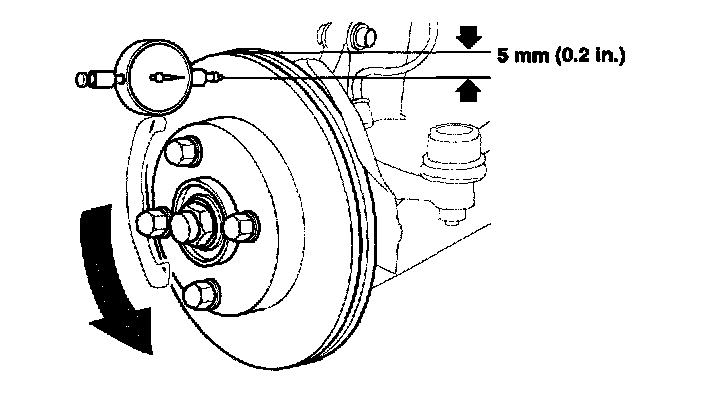 5 mm (0.2 in.)