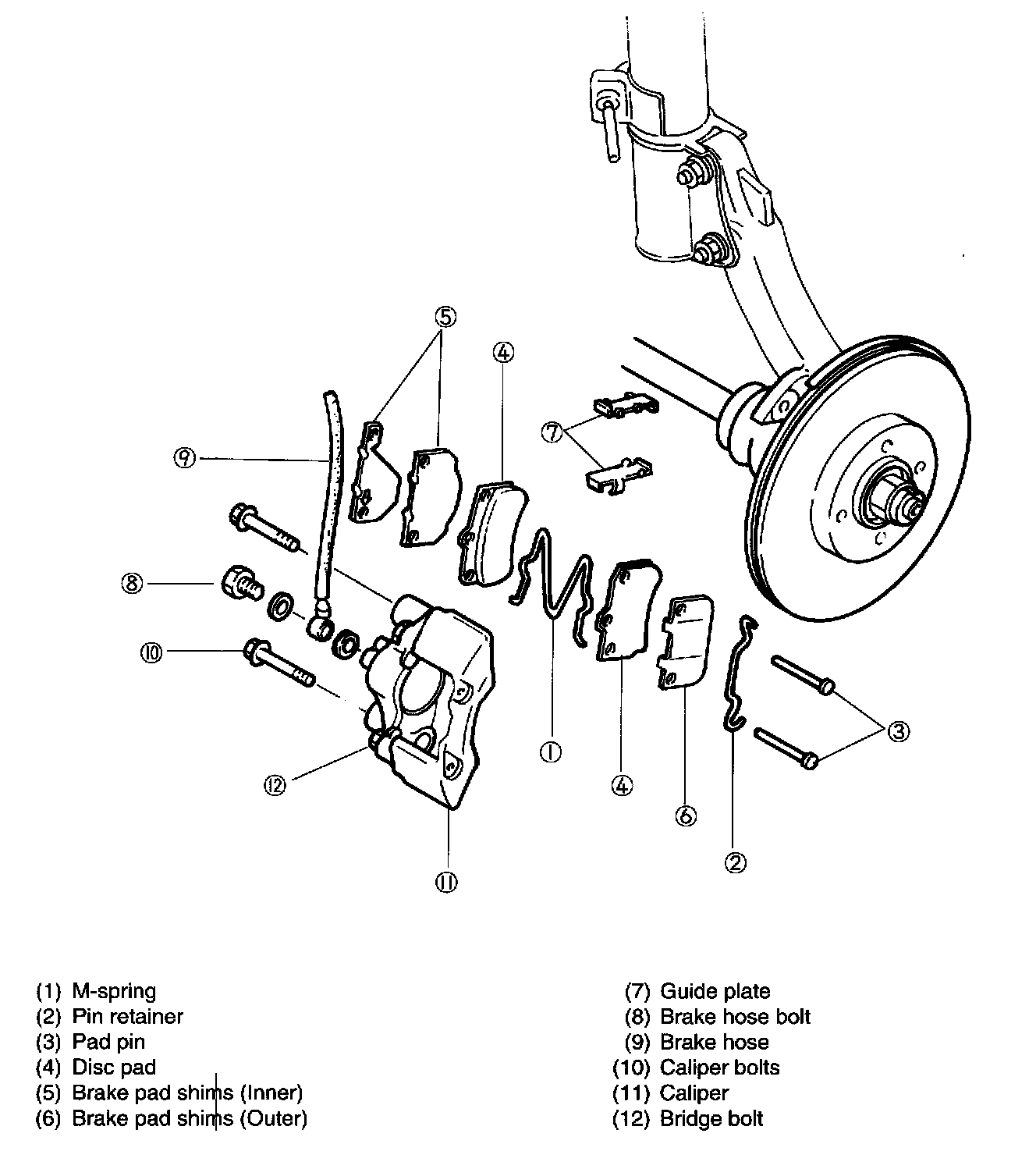 5
4
7
9
8
10
12
11
1
4
6
2
3

(1) M-spring
(2) Pin retainer
(3) Pad pin
(4) Disc pad
(5) Brake pad shims (Inner)
(6) Brake pad shims (Outer)

(7) Guide plate
(8) Brake hose bolt
(9) Brake hose
(10) Caliper bolts
(11) Caliper
(12) Bridge bolt