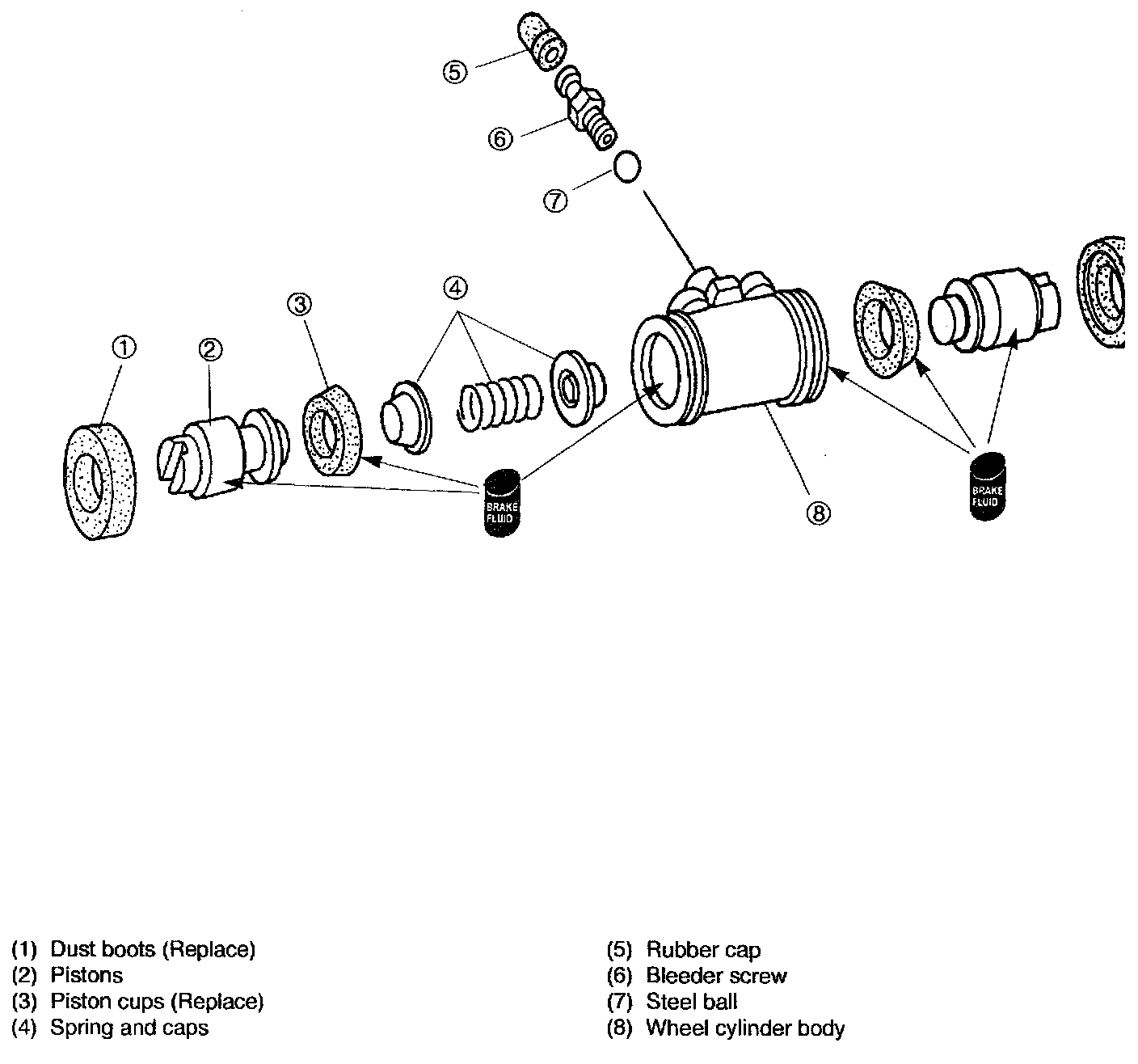 ⑤
⑥
⑦
④
③
①
②
BRAKE FLUID
⑧
BRAKE FLUID

(1) Dust boots (Replace)
(2) Pistons
(3) Piston cups (Replace)
(4) Spring and caps

(5) Rubber cap
(6) Bleeder screw
(7) Steel ball
(8) Wheel cylinder body