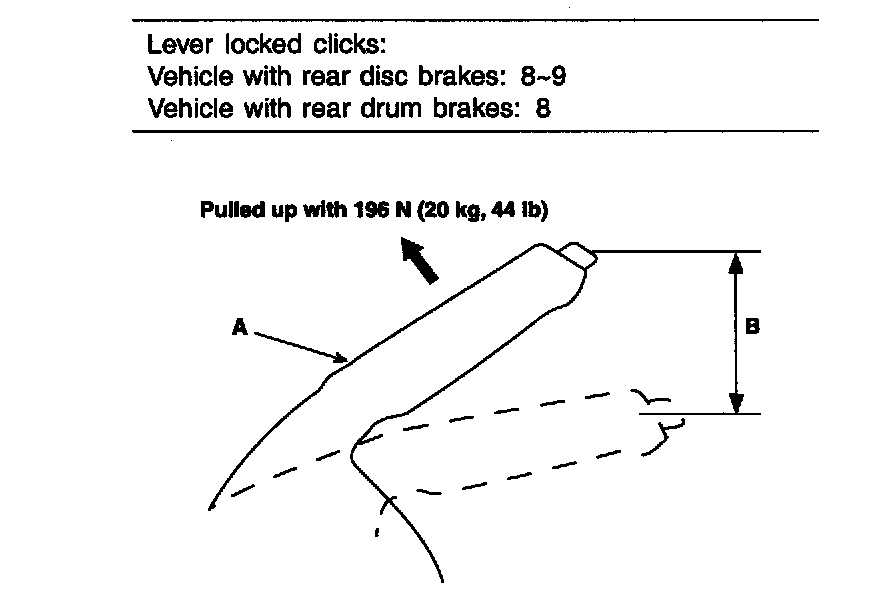 Lever locked clicks:
Vehicle with rear disc brakes: 8~9
Vehicle with rear drum brakes: 8

Pulled up with 196 N (20 kg, 44 lb)

A

B