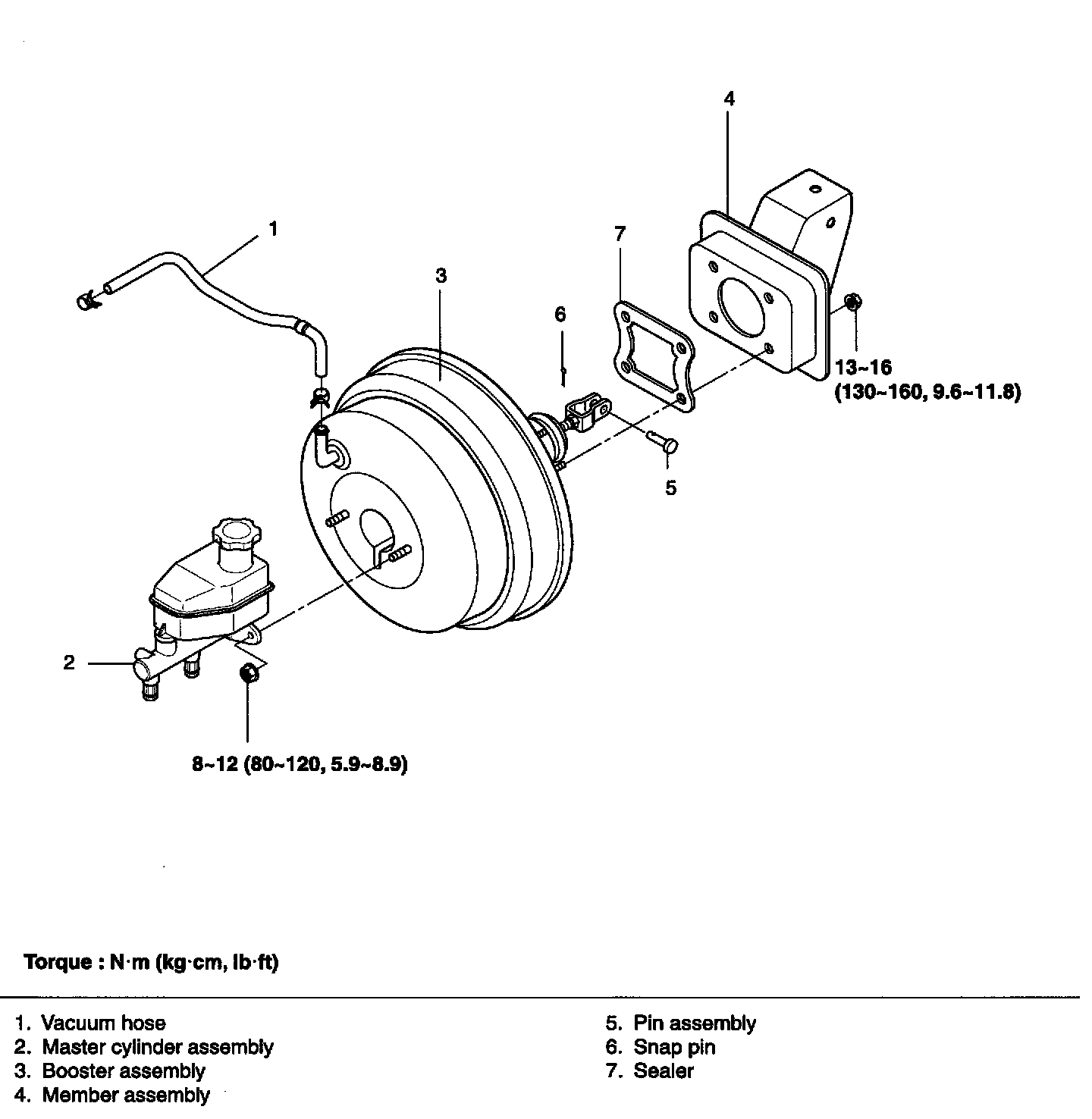 4

1

7

3

6

13~16
(130~160, 9.6~11.8)

5

2

8~12 (80~120, 5.9~8.9)

Torque : N·m (kg·cm, lb·ft)

1. Vacuum hose
2. Master cylinder assembly
3. Booster assembly
4. Member assembly

5. Pin assembly
6. Snap pin
7. Sealer