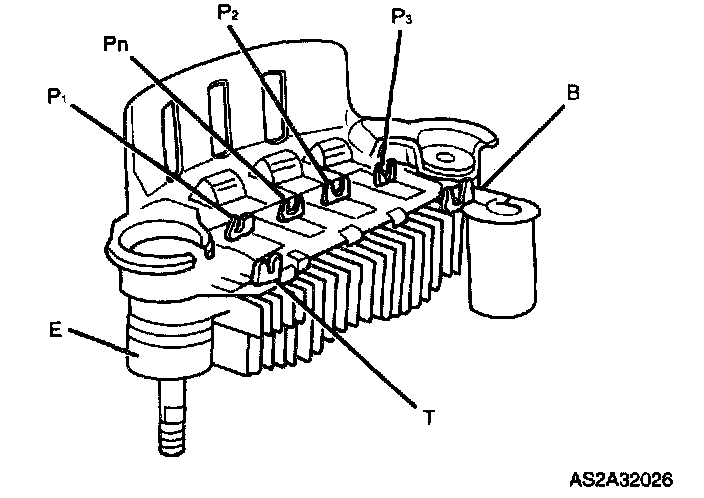 $P_2$
$P_3$
Pn
$P_1$
B
E
T
AS2A32026