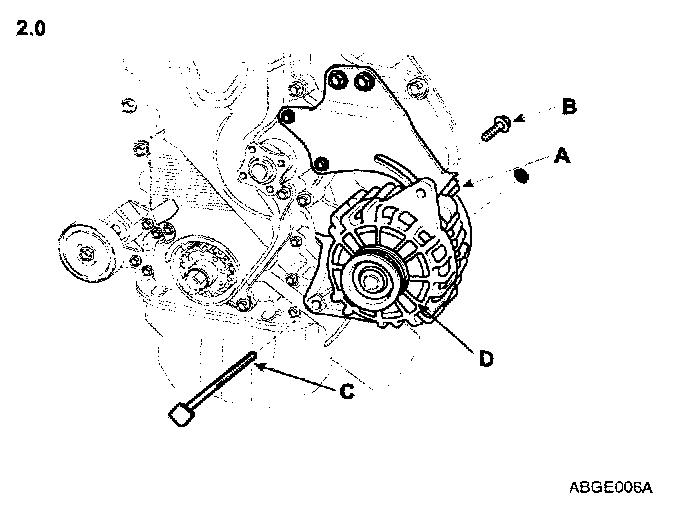 2.0

B

A

D

C

ABGE006A