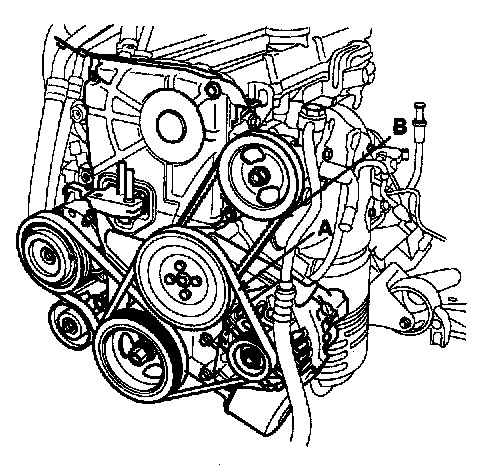 B
A