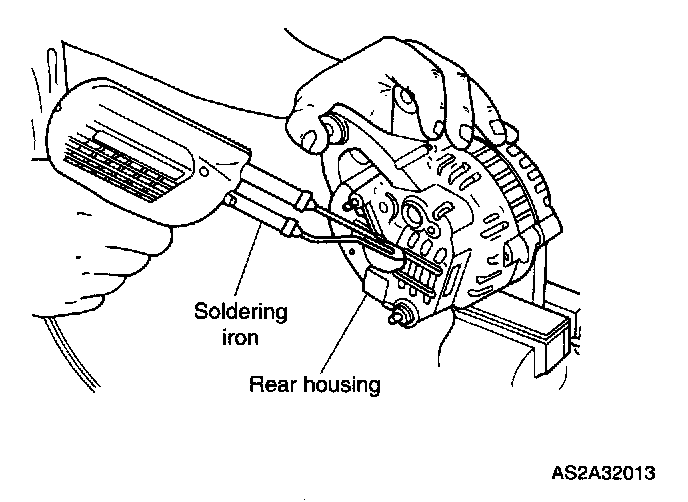 Soldering iron

Rear housing

AS2A32013