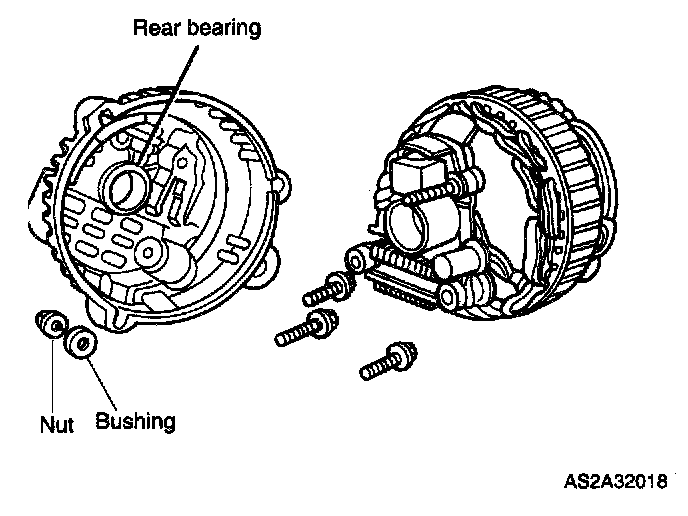 Rear bearing

Nut

Bushing

AS2A32018