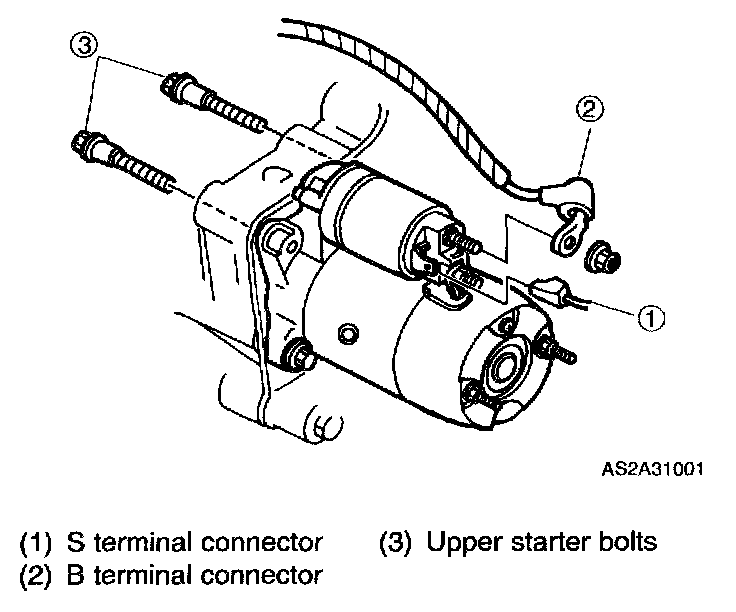 ③
②
①
AS2A31001

(1) S terminal connector
(2) B terminal connector

(3) Upper starter bolts