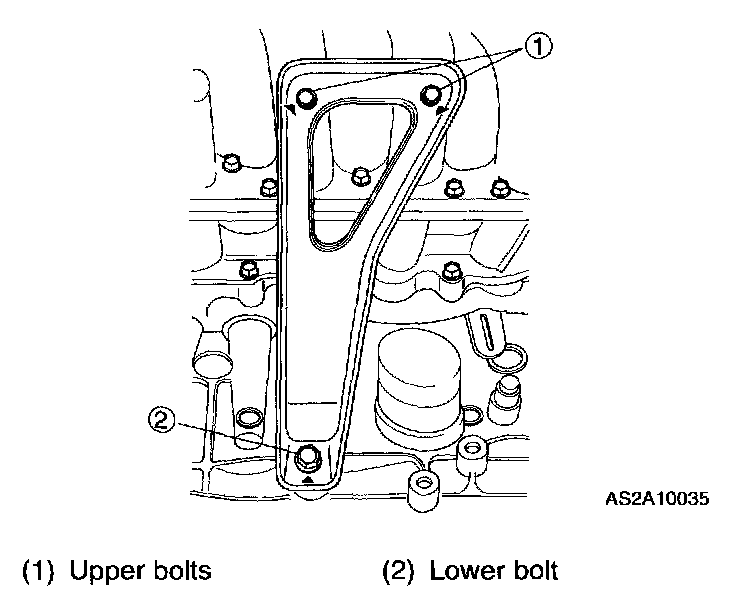 ①
②
AS2A10035

(1) Upper bolts (2) Lower bolt