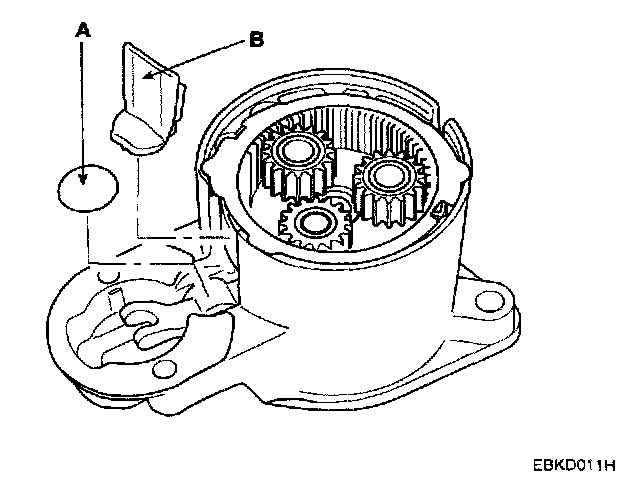 A

B

EBKD011H