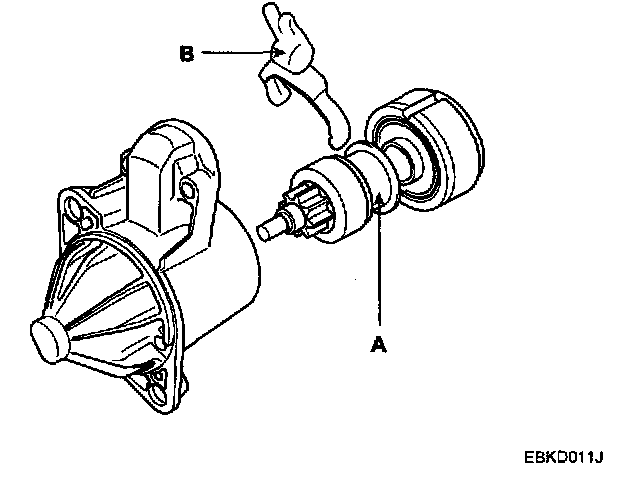 B

A

EBKD011J