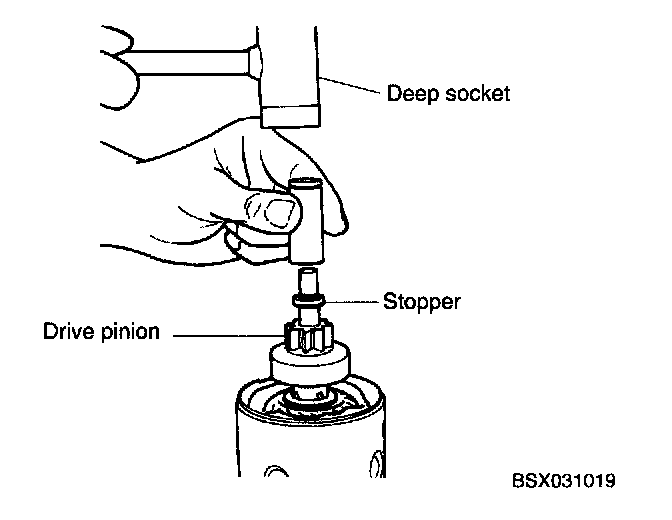 Deep socket

Stopper

Drive pinion

BSX031019