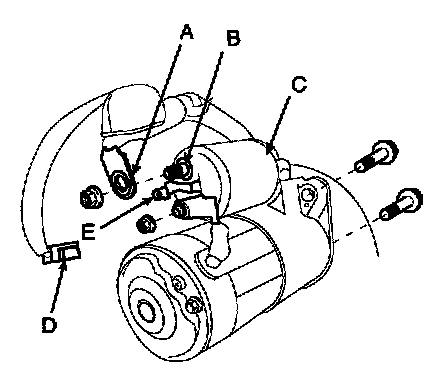 A
B
C
E
D