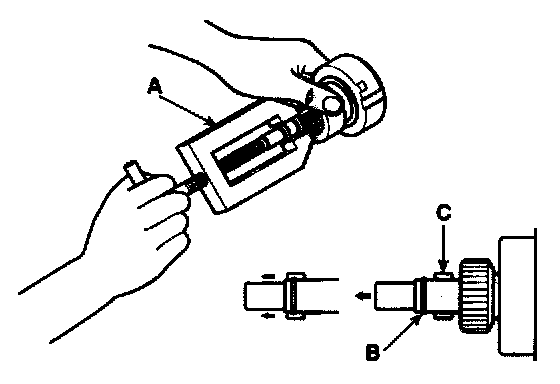 A

C

B