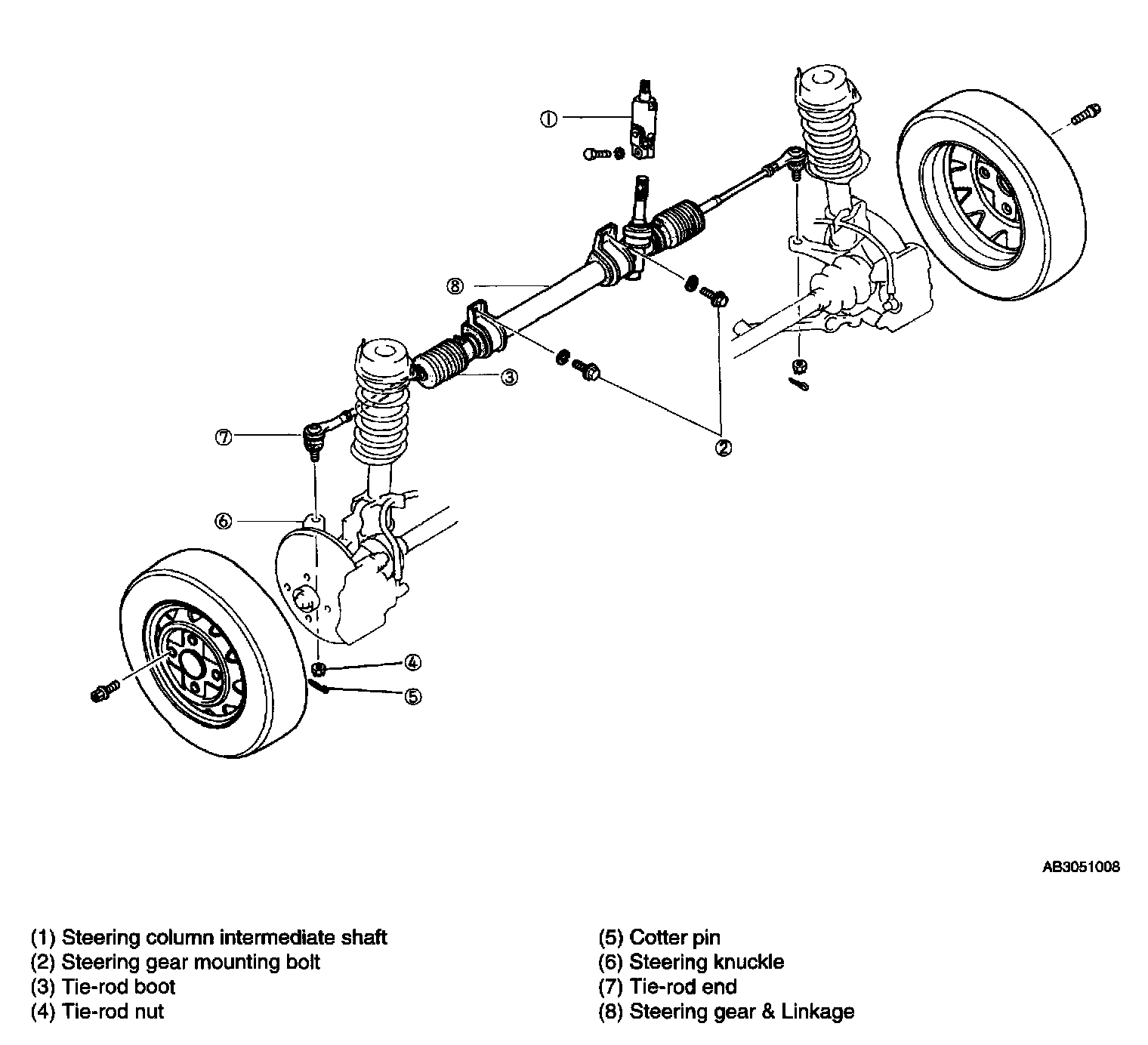 ①
⑧
③
⑦
②
⑥
④
⑤

AB3051008

(1) Steering column intermediate shaft
(2) Steering gear mounting bolt
(3) Tie-rod boot
(4) Tie-rod nut

(5) Cotter pin
(6) Steering knuckle
(7) Tie-rod end
(8) Steering gear & Linkage