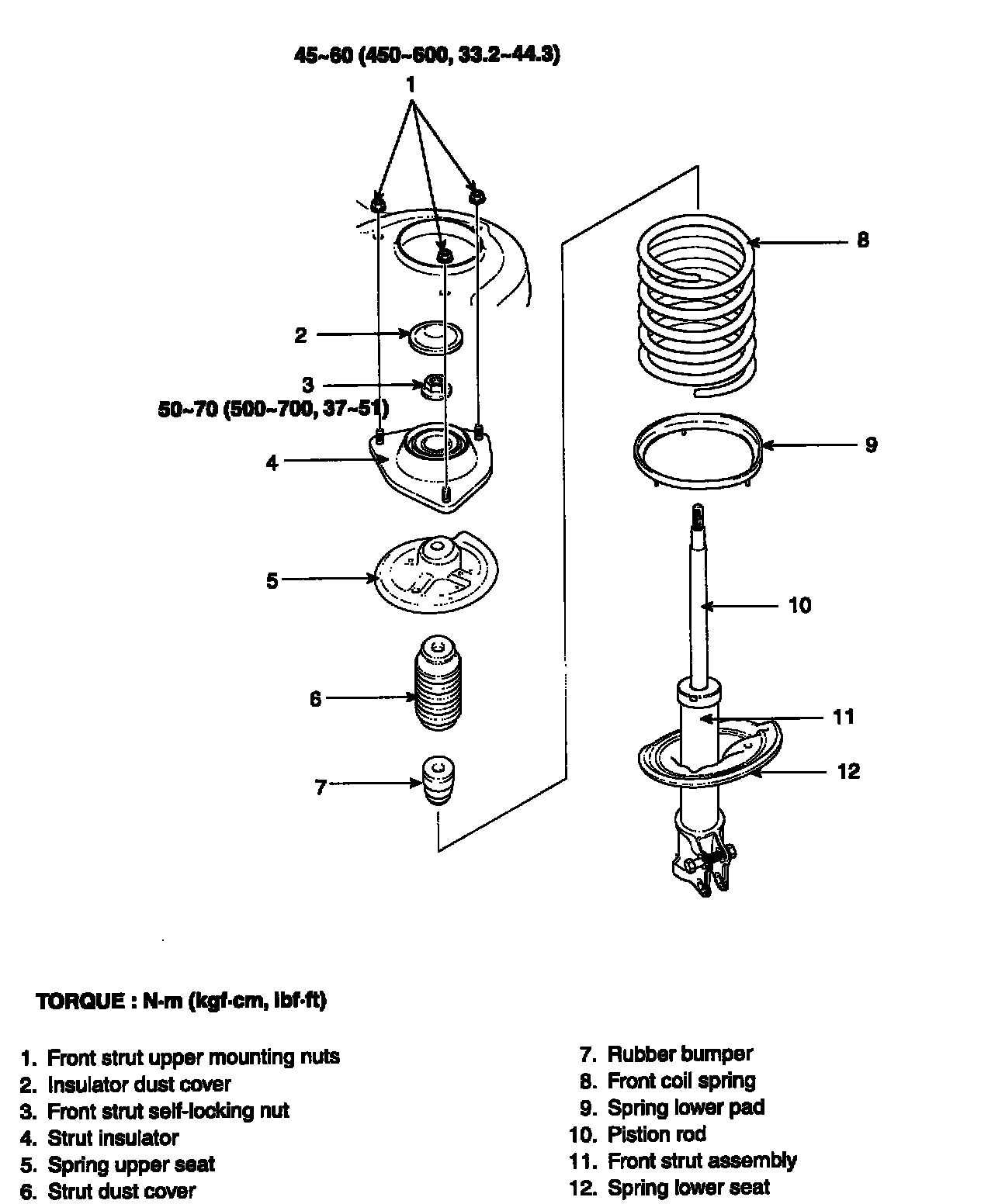 45~60 (450~600, 33.2~44.3)

1

2

3

50~70 (500~700, 37~51)

4

5

6

7

8

9

10

11

12

TORQUE : N·m (kgf·cm, lbf·ft)

1. Front strut upper mounting nuts
2. Insulator dust cover
3. Front strut self-locking nut
4. Strut insulator
5. Spring upper seat
6. Strut dust cover

7. Rubber bumper
8. Front coil spring
9. Spring lower pad
10. Pistion rod
11. Front strut assembly
12. Spring lower seat