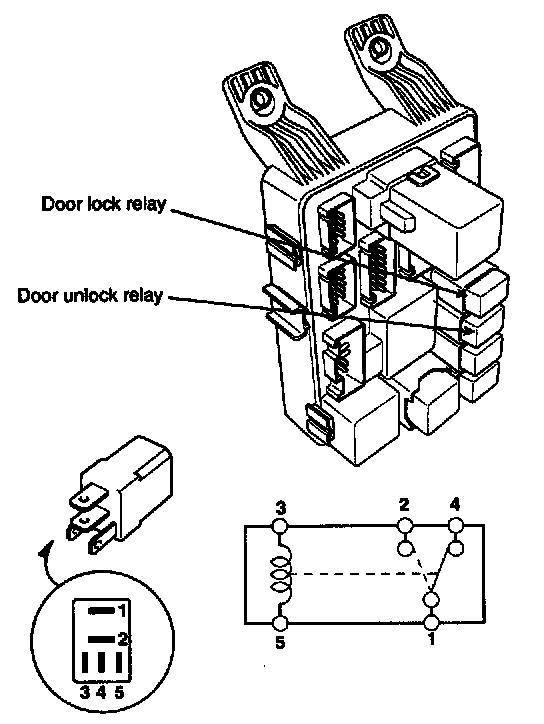 Door lock relay

Door unlock relay

1
2
3 4 5

3
2
4
5
1