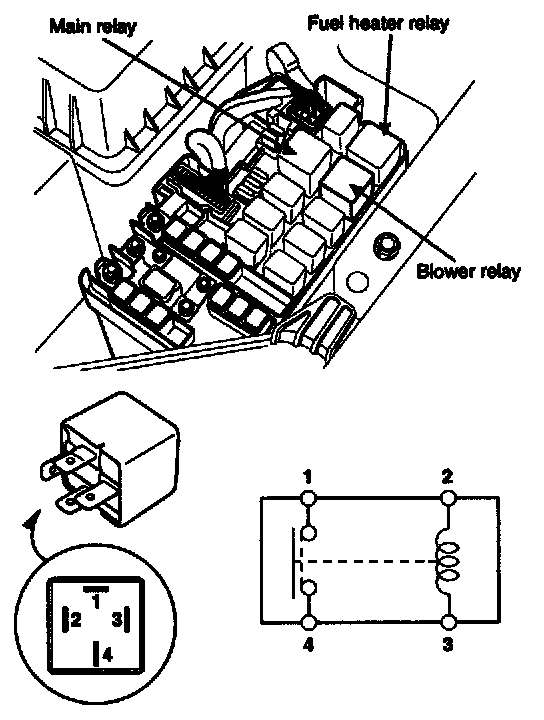 Main relay
Fuel heater relay
Blower relay
1
2
3
4
1
2
4
3