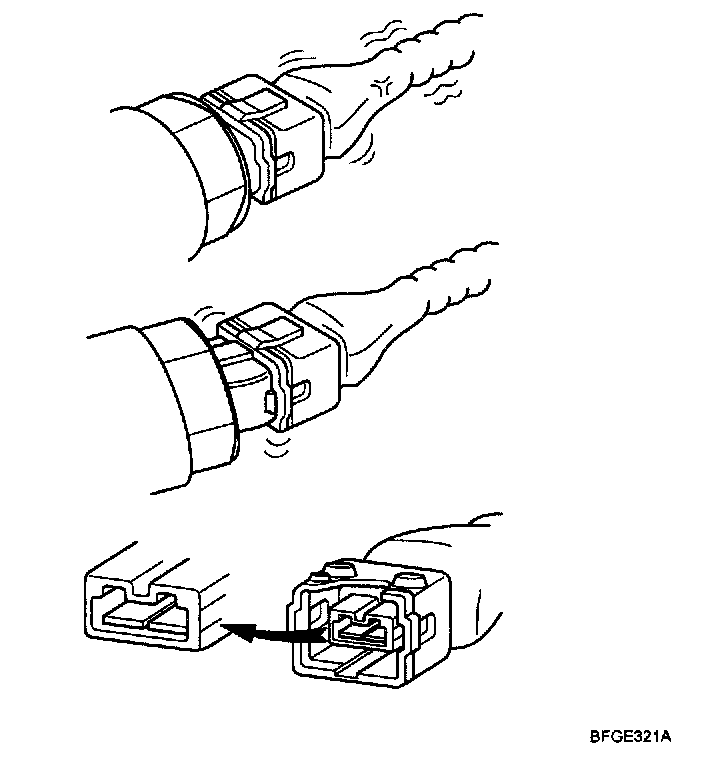 BFGE321A