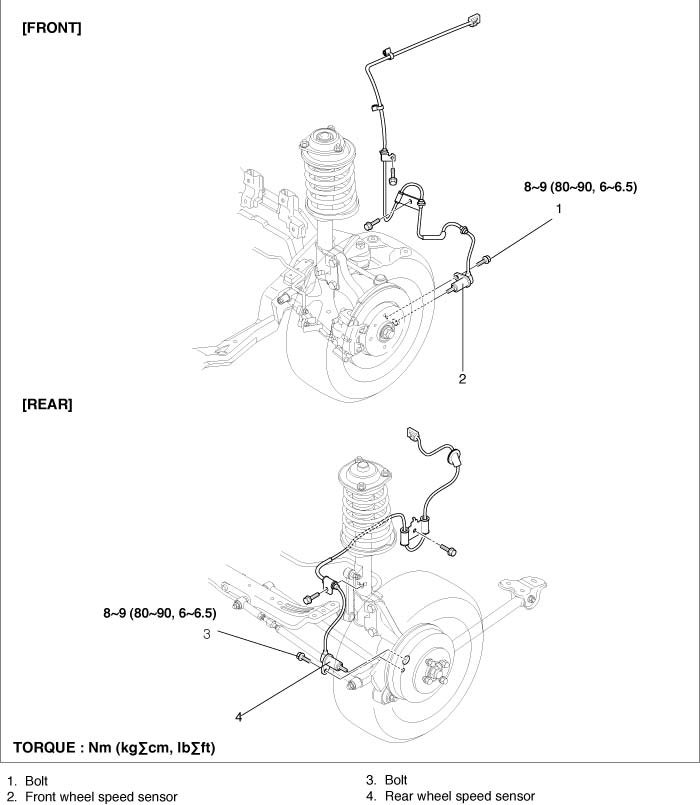 [FRONT]

8~9 (80~90, 6~6.5)

1

2

[REAR]

8~9 (80~90, 6~6.5)

3

4

TORQUE : Nm (kg∑cm, lb∑ft)

1. Bolt
2. Front wheel speed sensor

3. Bolt
4. Rear wheel speed sensor