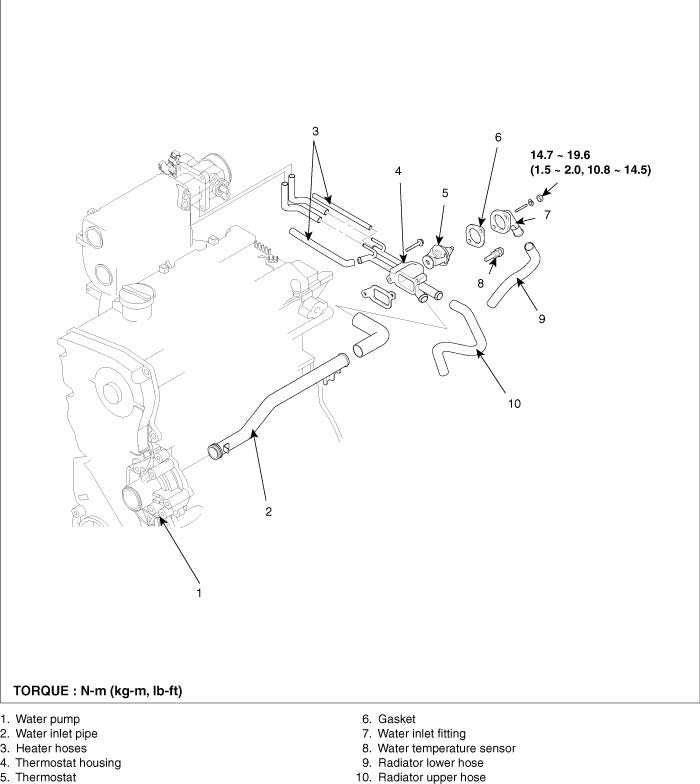 3

6

14.7 ~ 19.6
(1.5 ~ 2.0, 10.8 ~ 14.5)

4

5

7

8

9

10

2

1

TORQUE : N-m (kg-m, lb-ft)

1. Water pump
2. Water inlet pipe
3. Heater hoses
4. Thermostat housing
5. Thermostat

6. Gasket
7. Water inlet fitting
8. Water temperature sensor
9. Radiator lower hose
10. Radiator upper hose