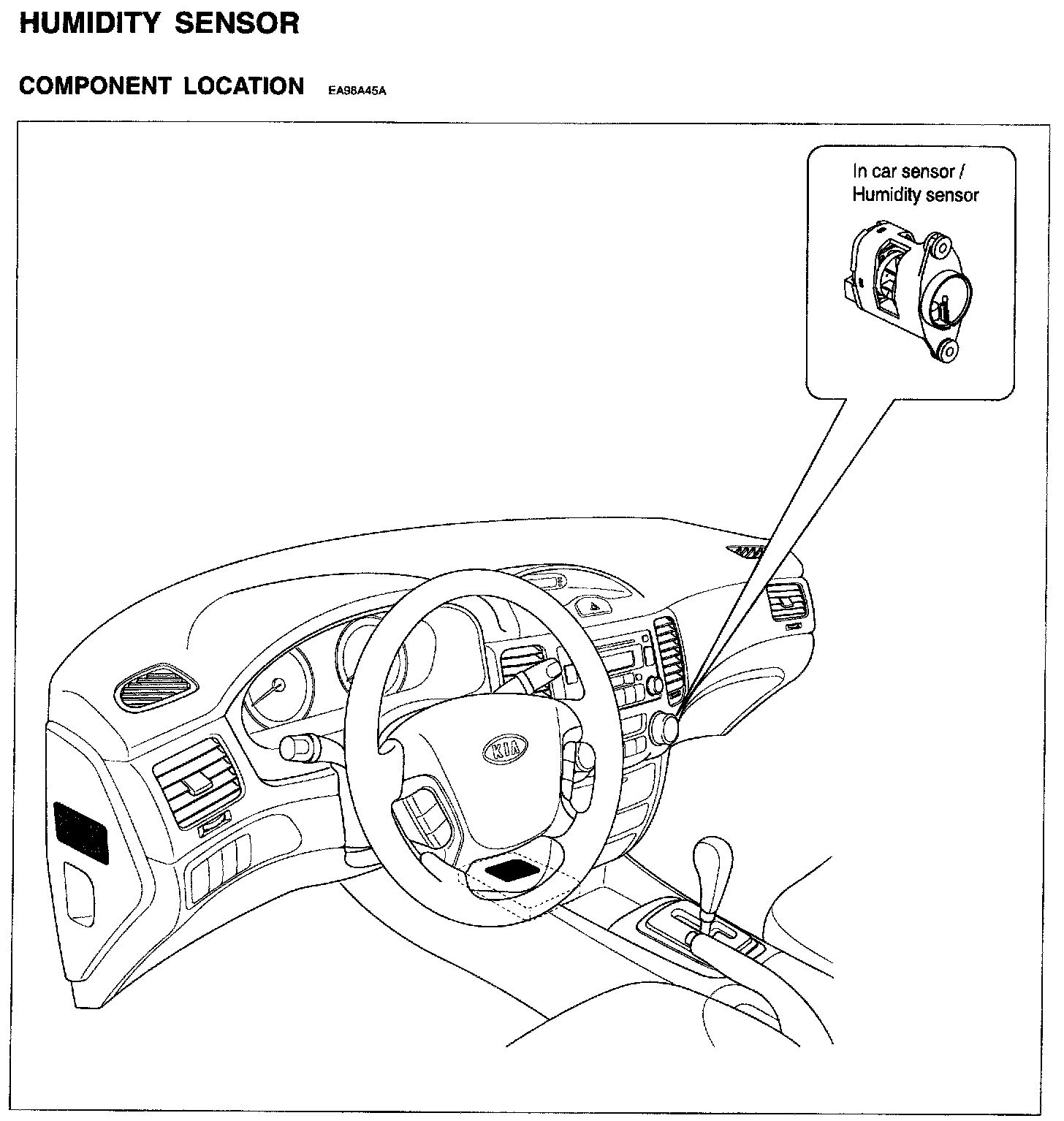 HUMIDITY SENSOR

COMPONENT LOCATION EA98A45A

In car sensor / Humidity sensor

KIA