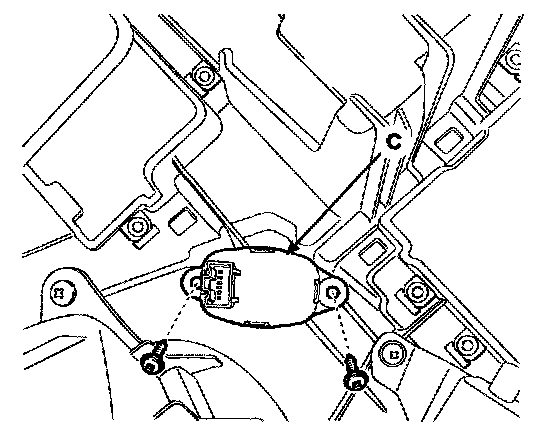 C