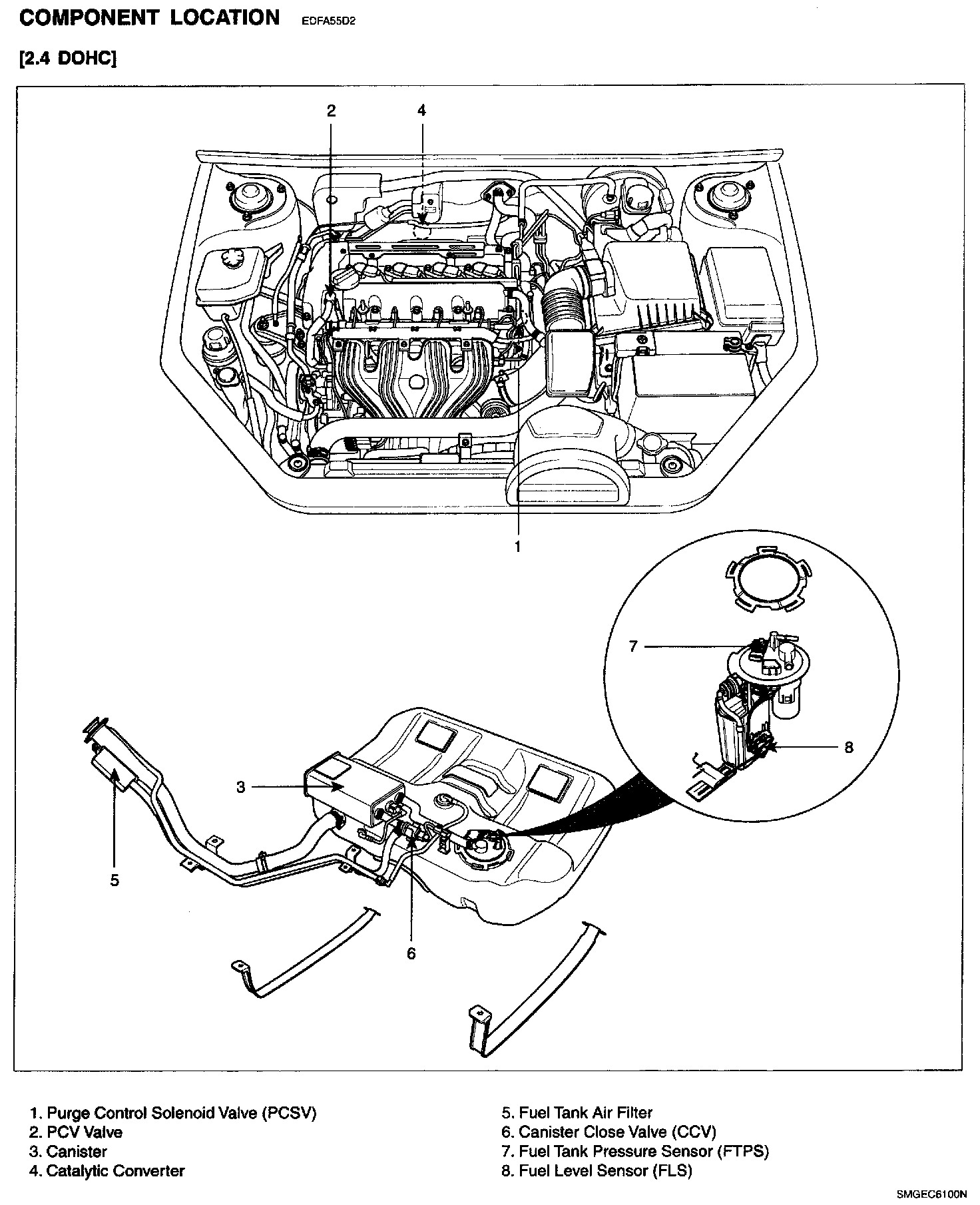 COMPONENT LOCATION EDFA55D2

[2.4 DOHC]

2
4
1
7
8
3
5
6

1. Purge Control Solenoid Valve (PCSV)
2. PCV Valve
3. Canister
4. Catalytic Converter

5. Fuel Tank Air Filter
6. Canister Close Valve (CCV)
7. Fuel Tank Pressure Sensor (FTPS)
8. Fuel Level Sensor (FLS)

SMGEC6100N